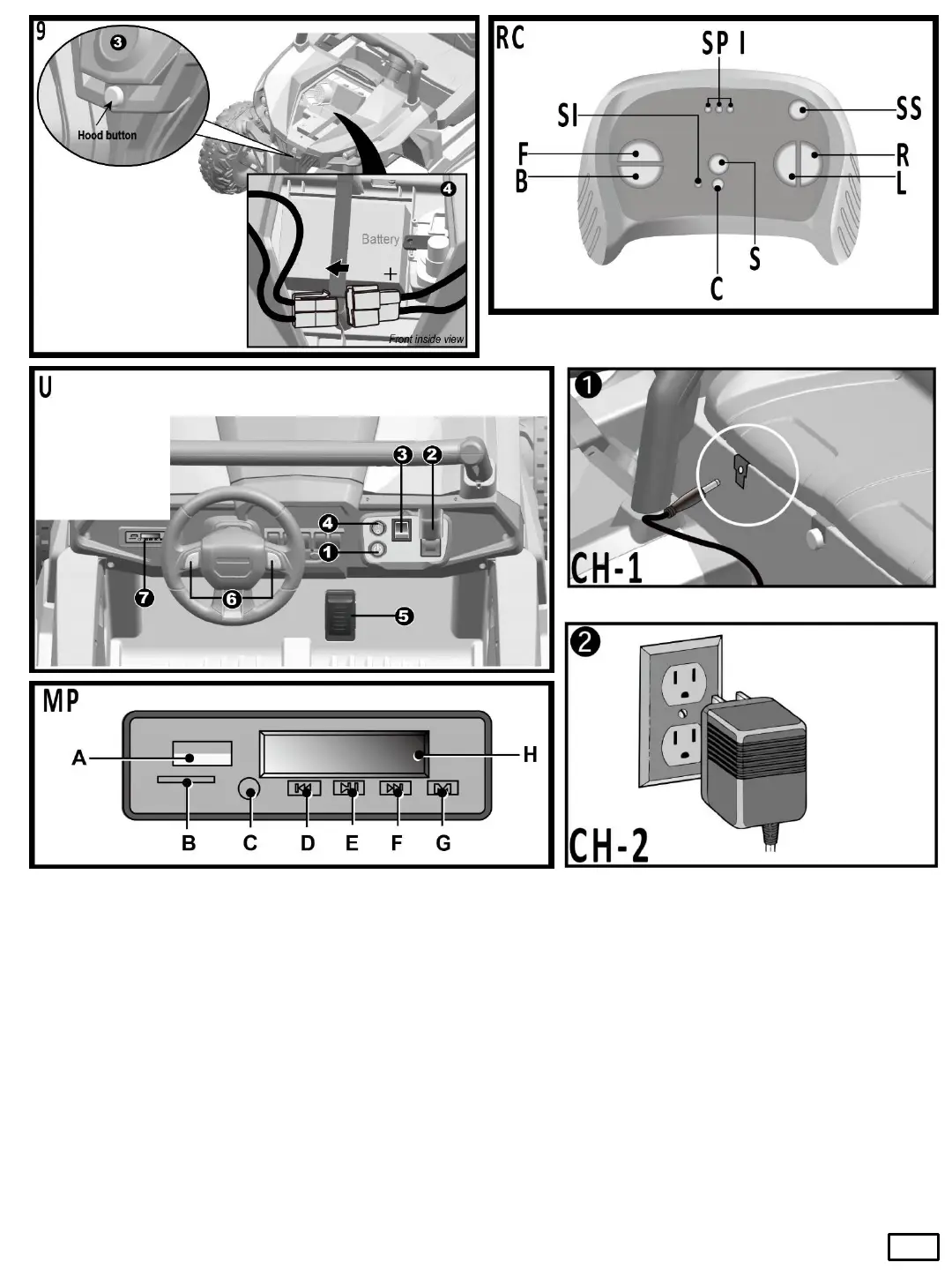 9
3
Hood button
4
Battery
+
Front inside view

RC
SP I
SI
SS
F
B
R
L
S
C

U
3
2
4
1
7
6
5

1
CH-1

MP
A
H
B
C
D
E
F
G

2
CH-2