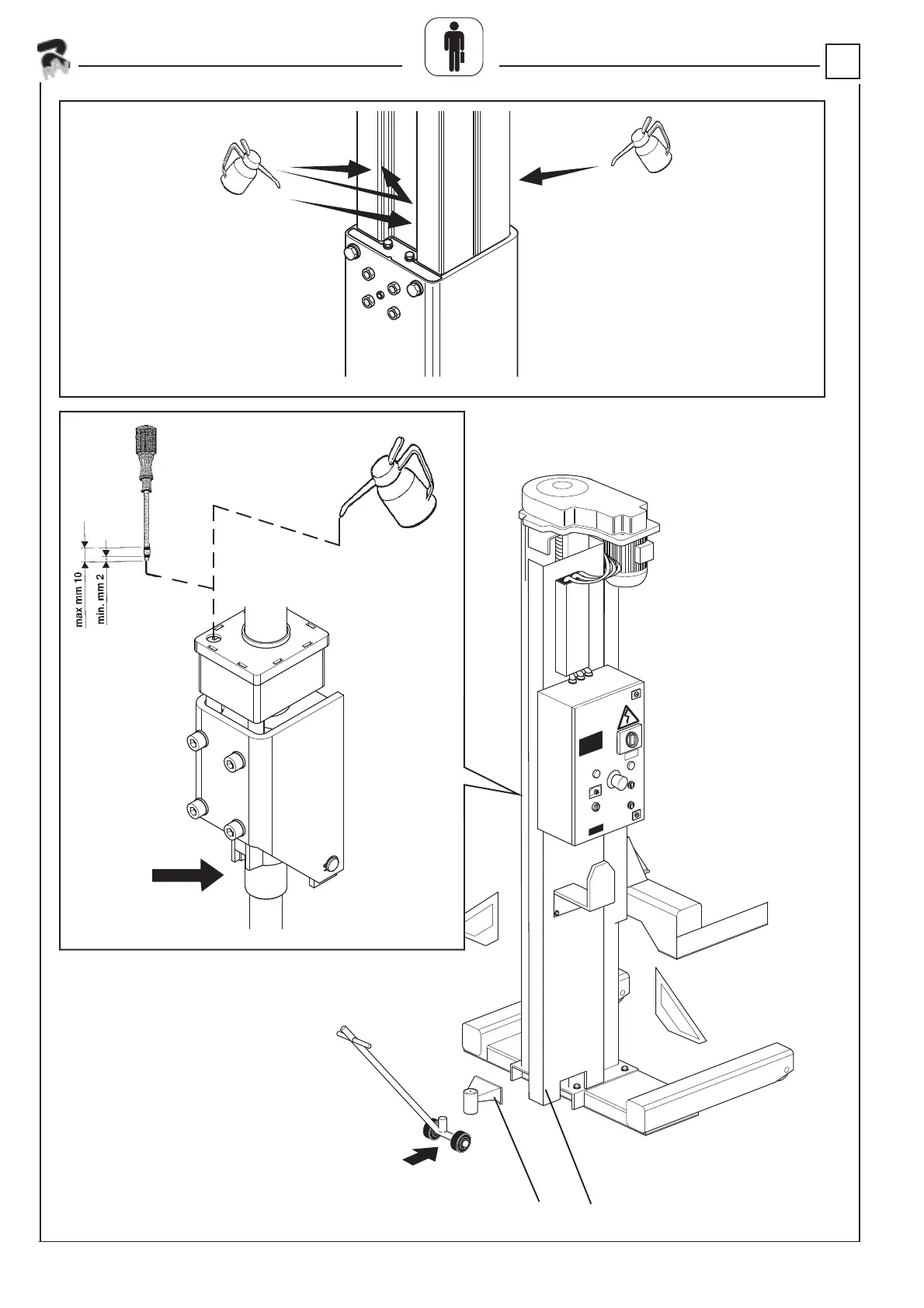 max mm 10
min. mm 2