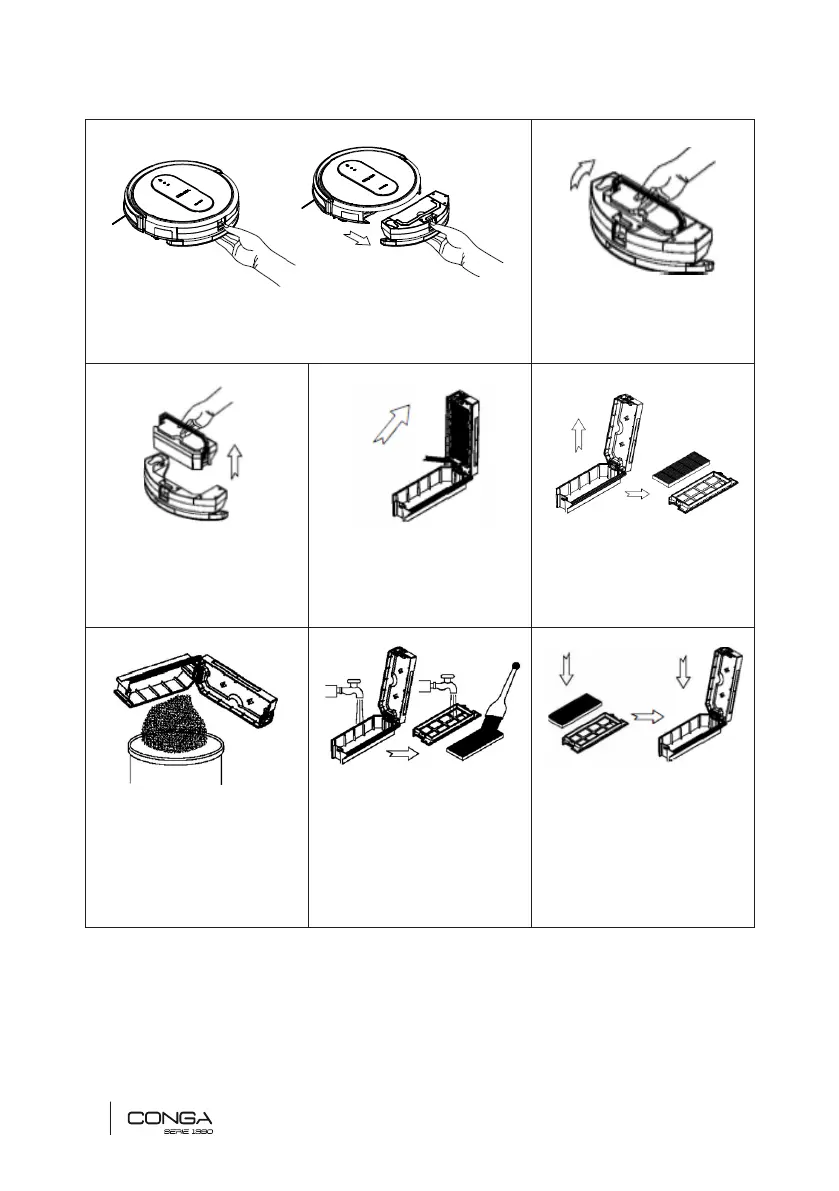 CONGA
SERIE 1990