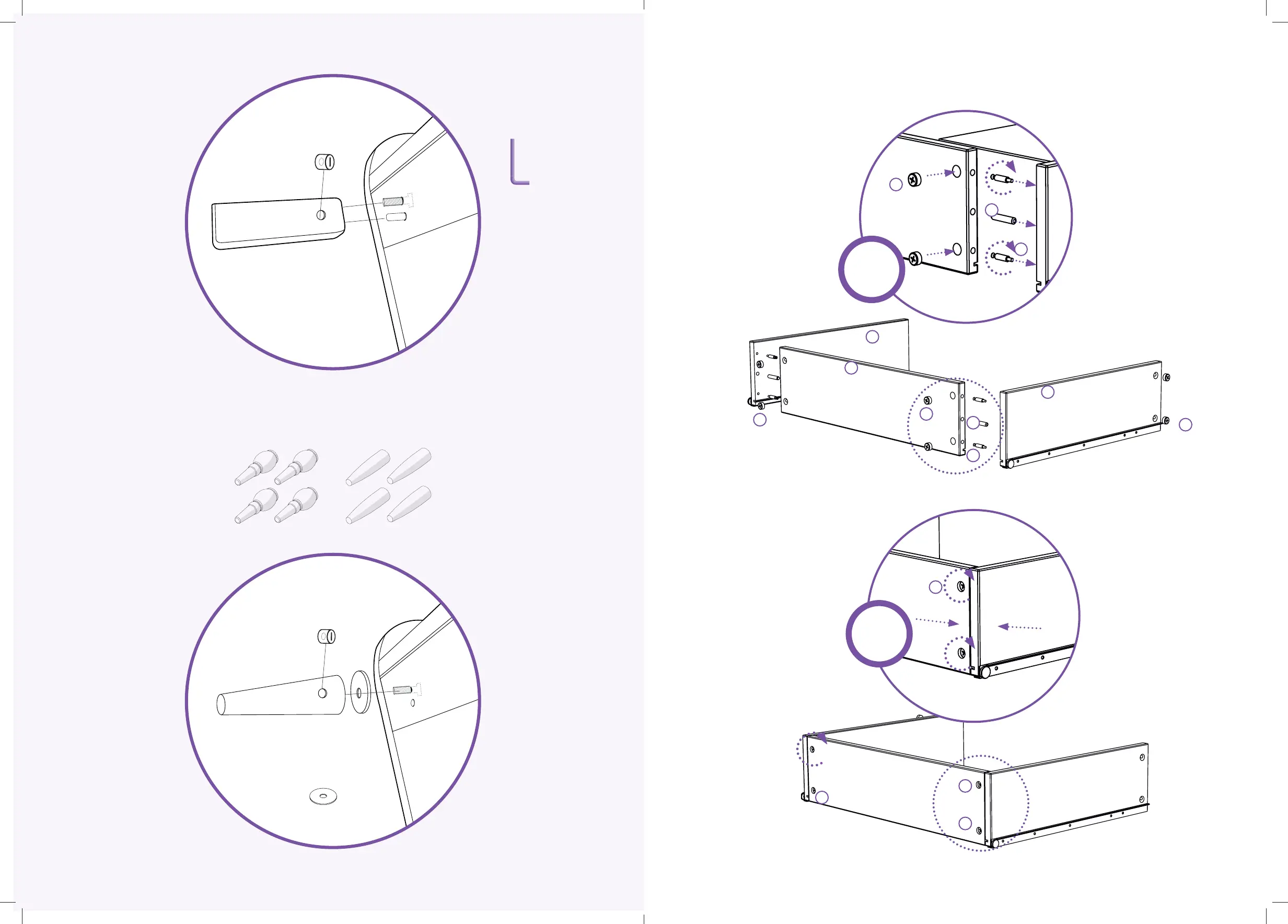 L