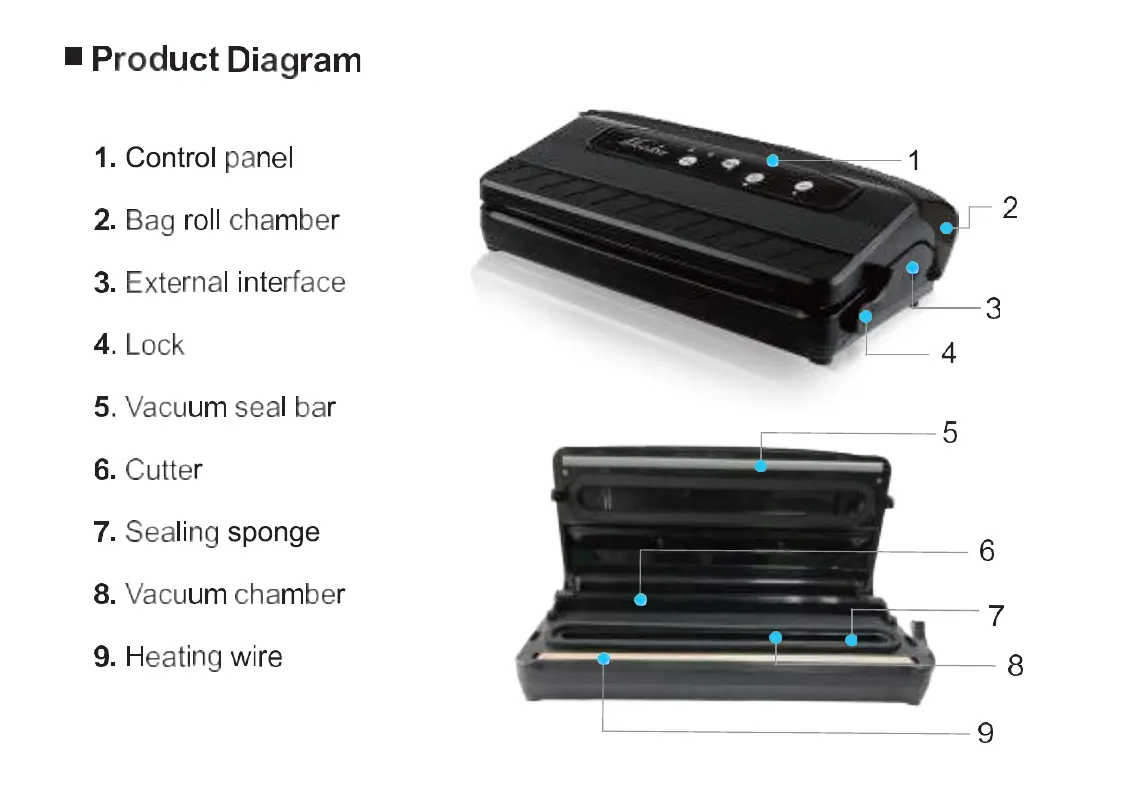 ■ Product Diagram

1. Control panel

2. Bag roll chamber

3. External interface

4. Lock

5. Vacuum seal bar

6. Cutter

7. Sealing sponge

8. Vacuum chamber

9. Heating wire

1
2
3
4
5
6
7
8
9