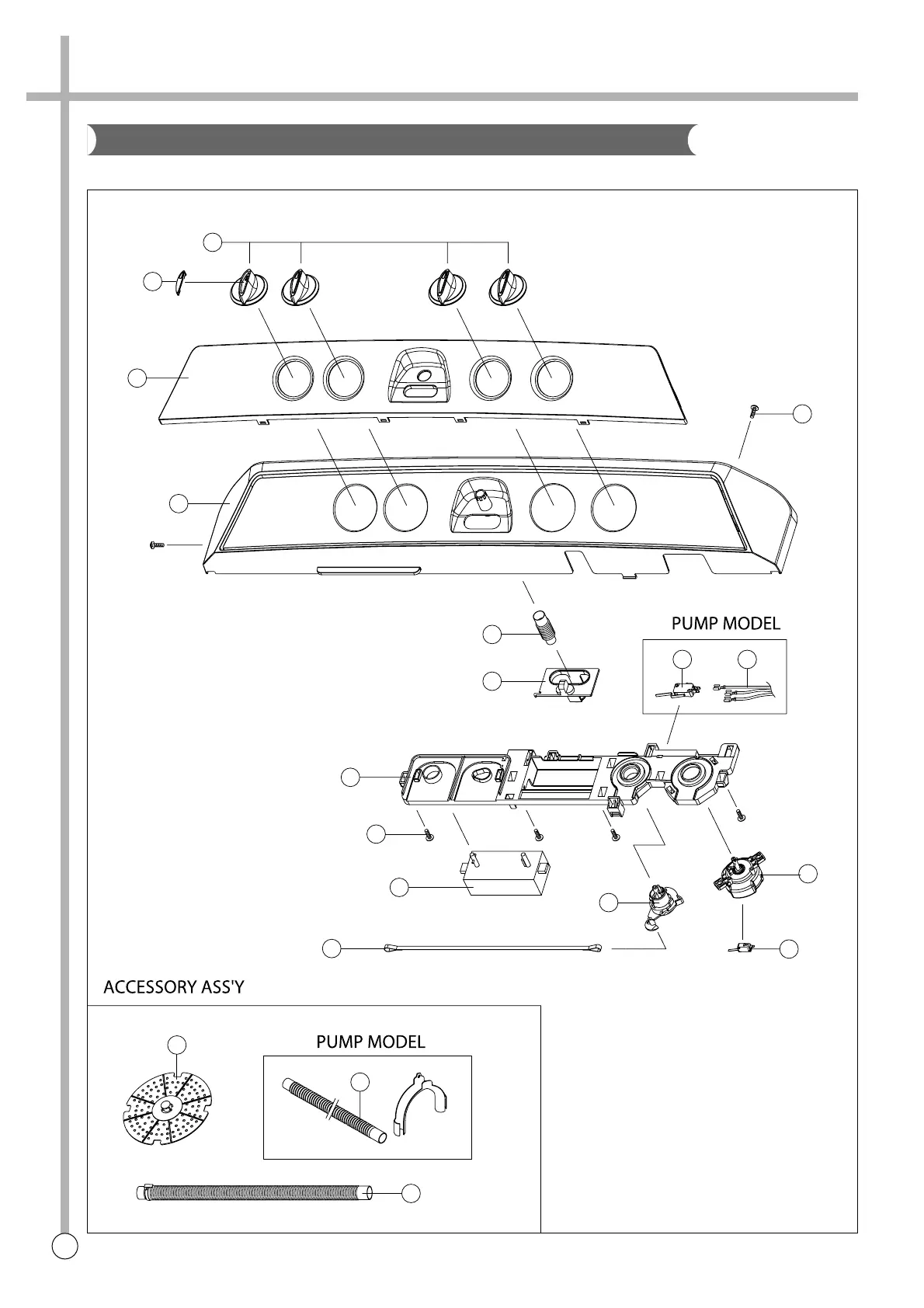 PUMP MODEL

ACCESSORY ASS'Y

PUMP MODEL