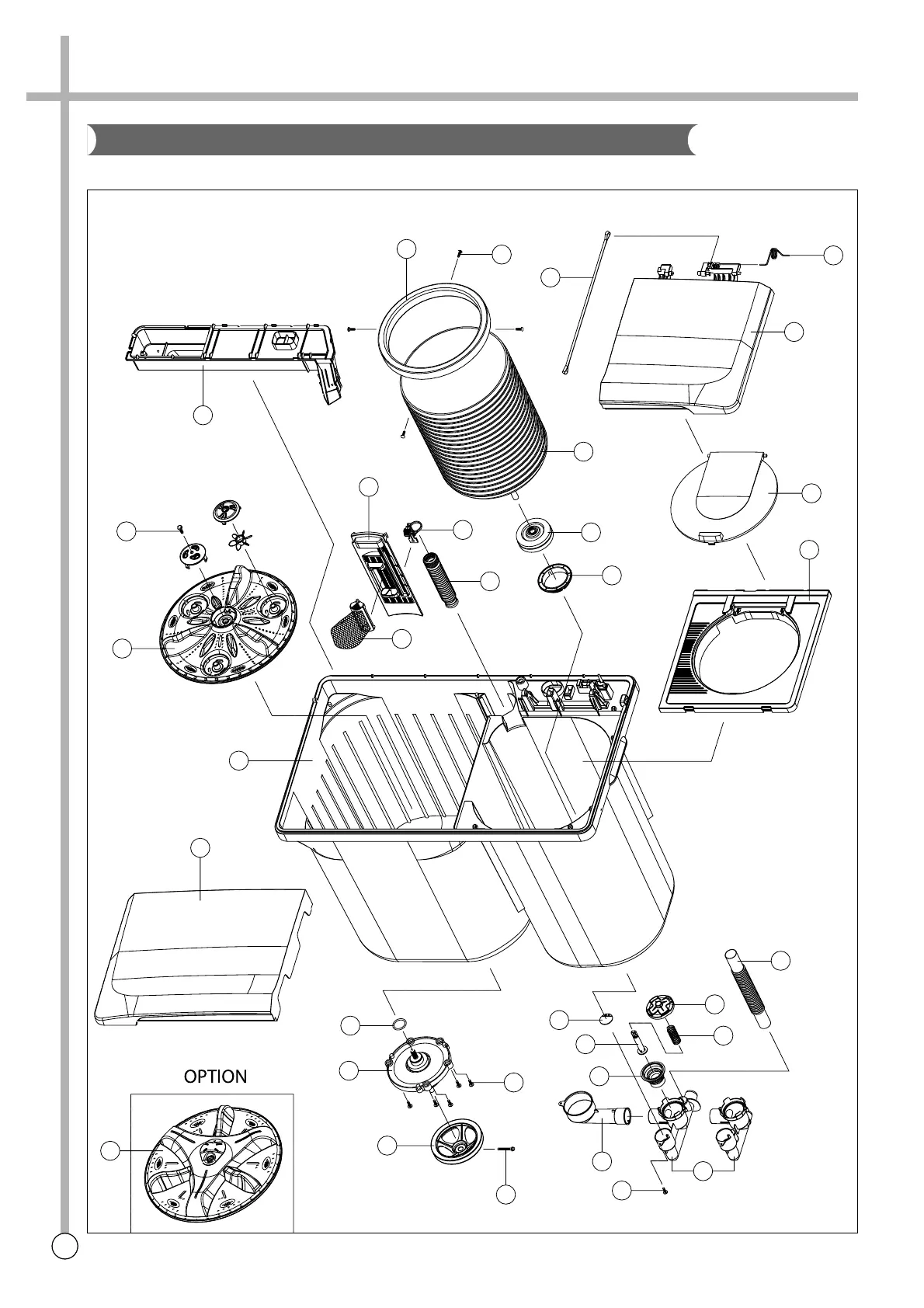 OPTION