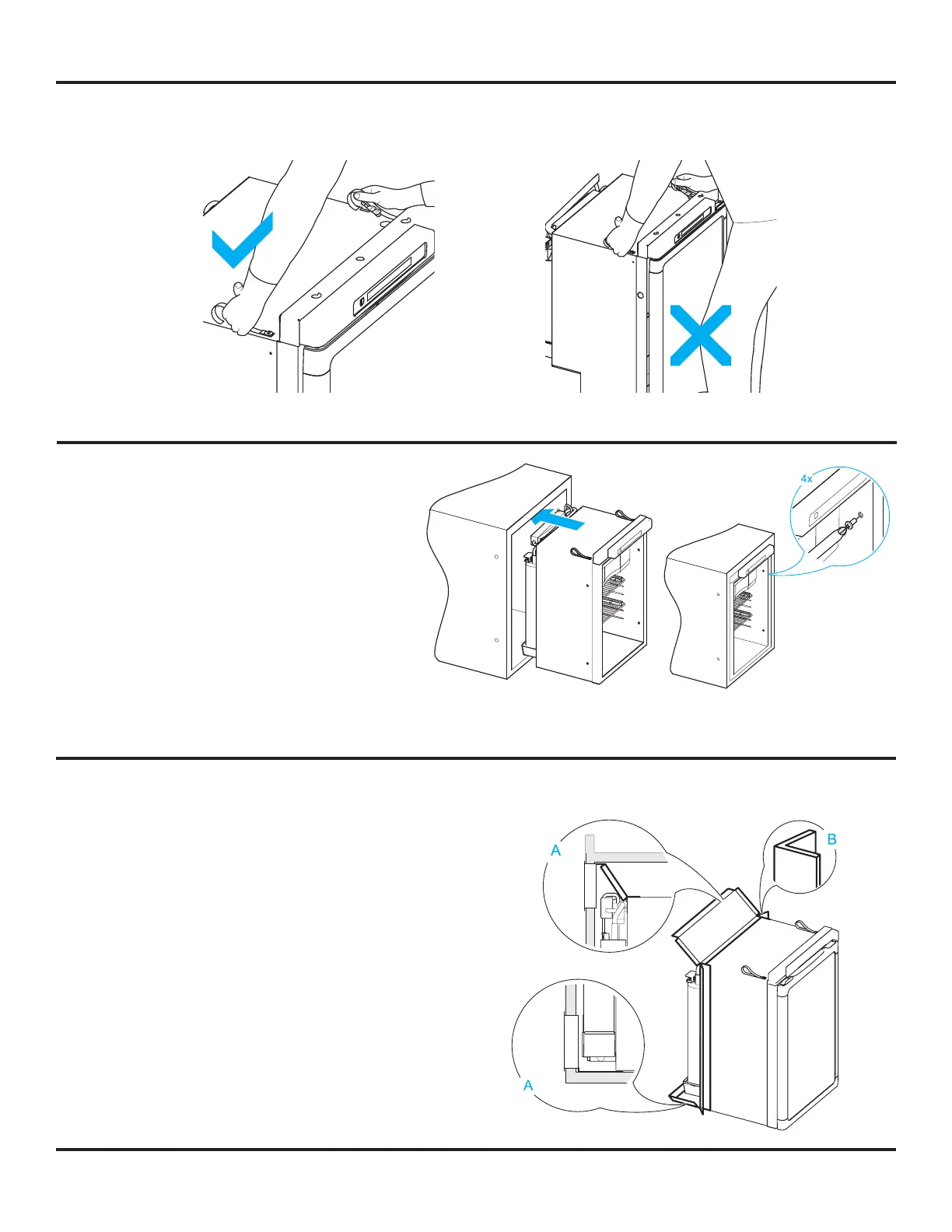 4x

A

B

A