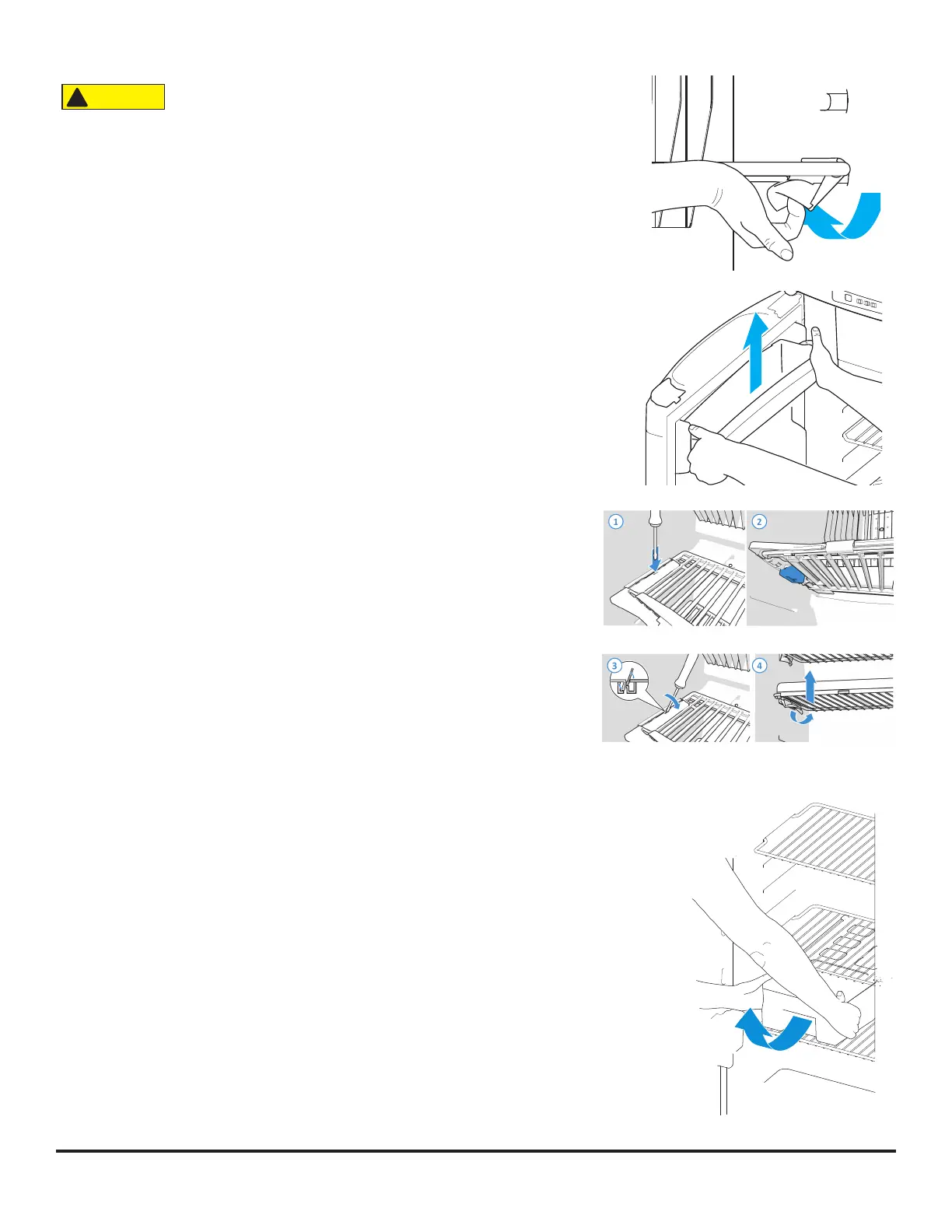 1

2

3

4