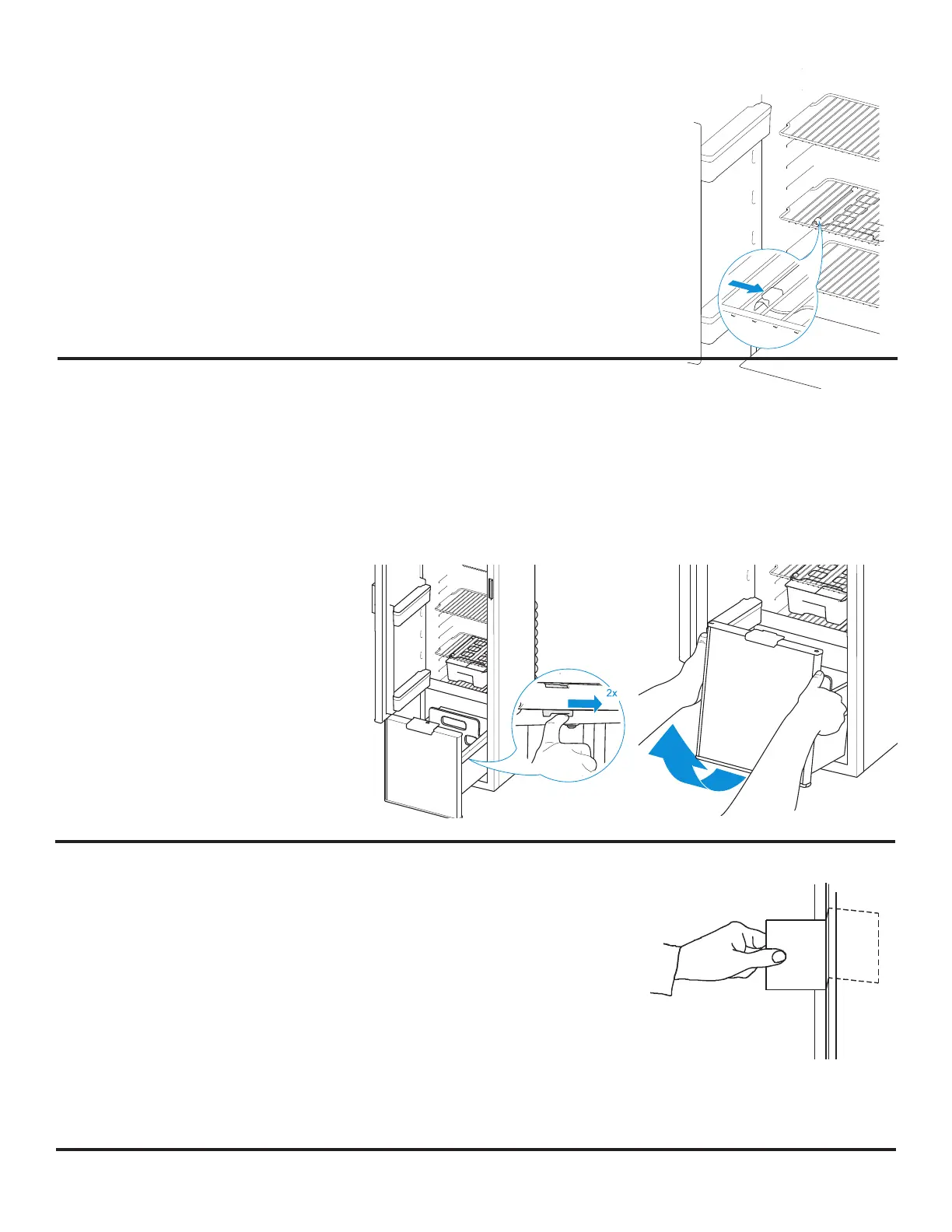 2x