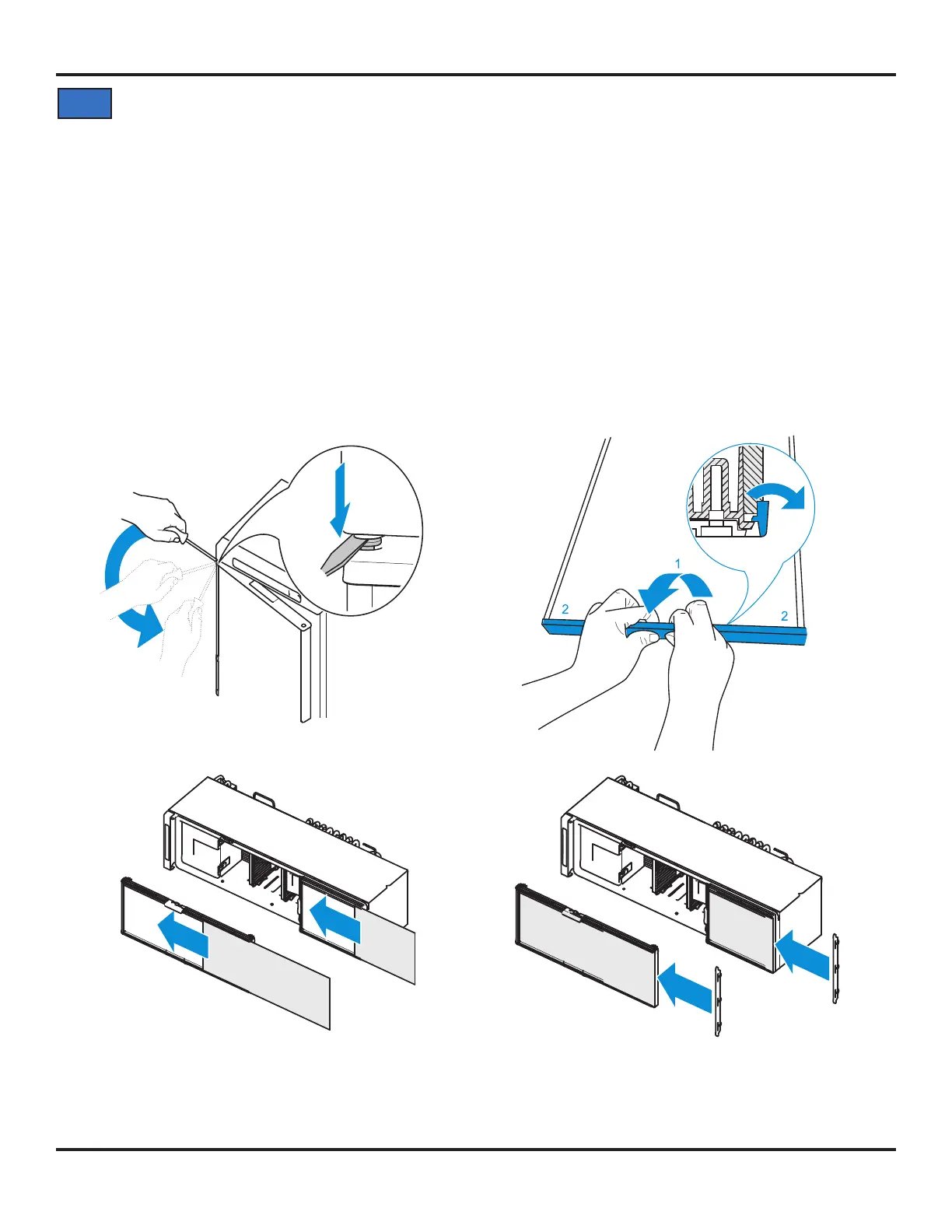 1

2

2