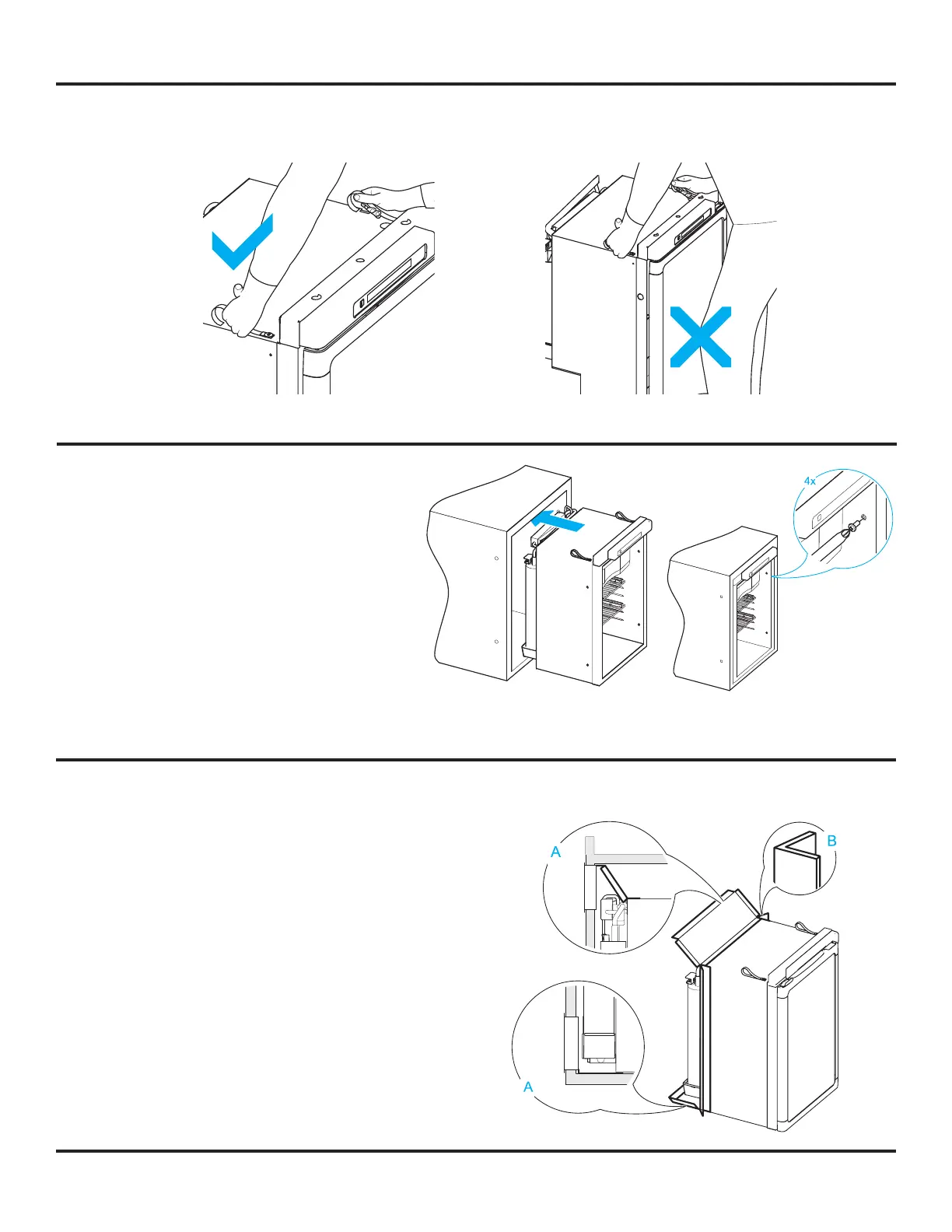 4x

A

B

A