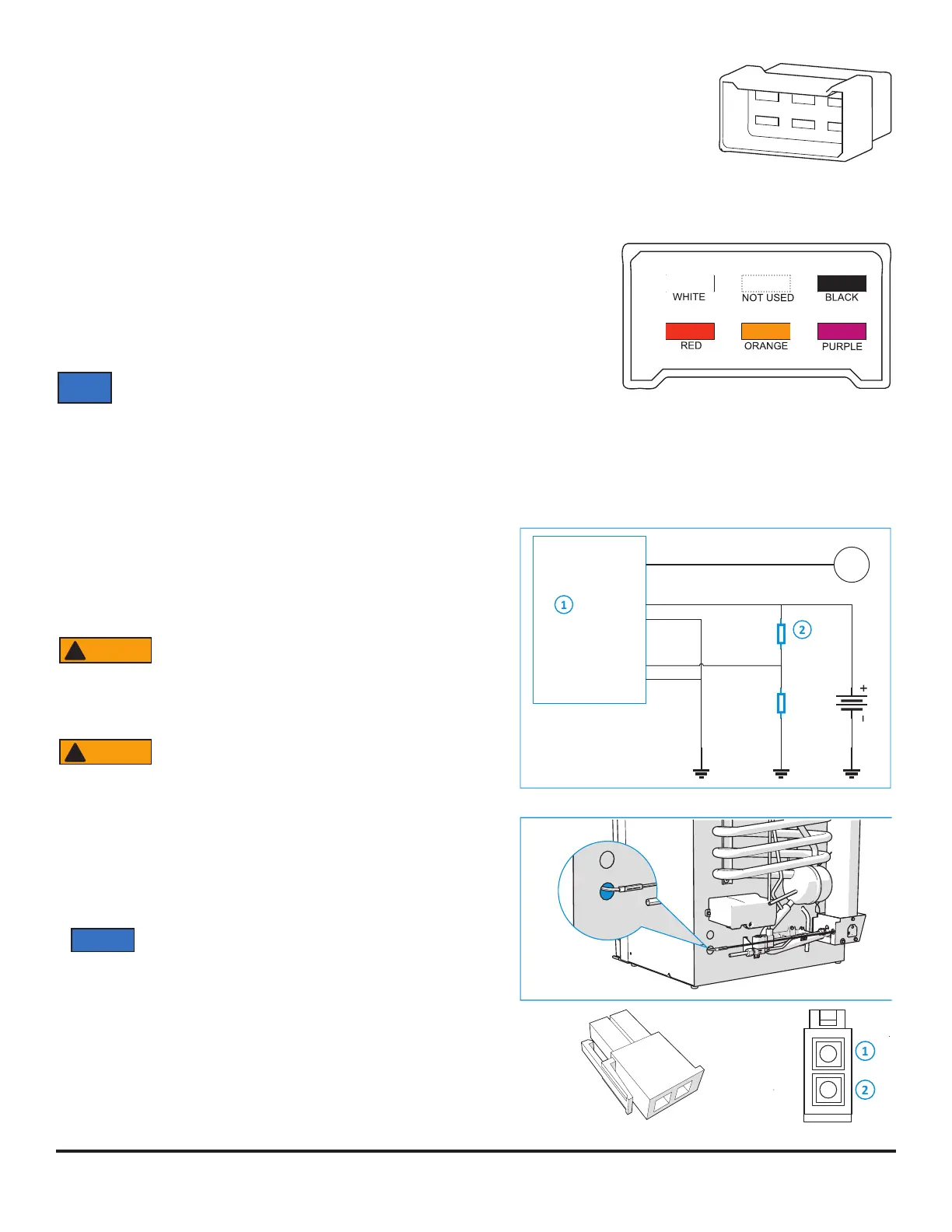 WHITE
NOT USED
BLACK
RED
ORANGE
PURPLE

1
2
+
-

1
2