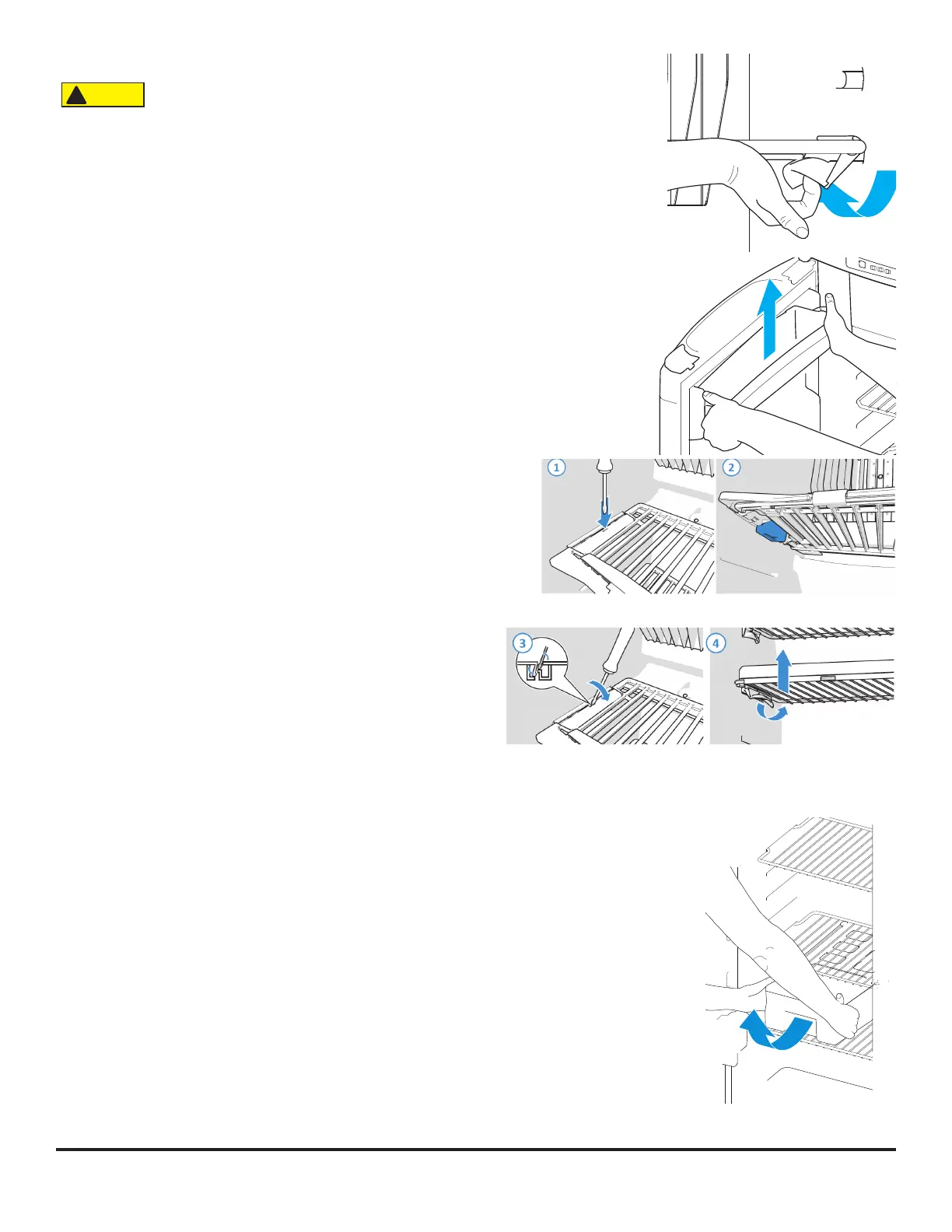 1

2

3

4