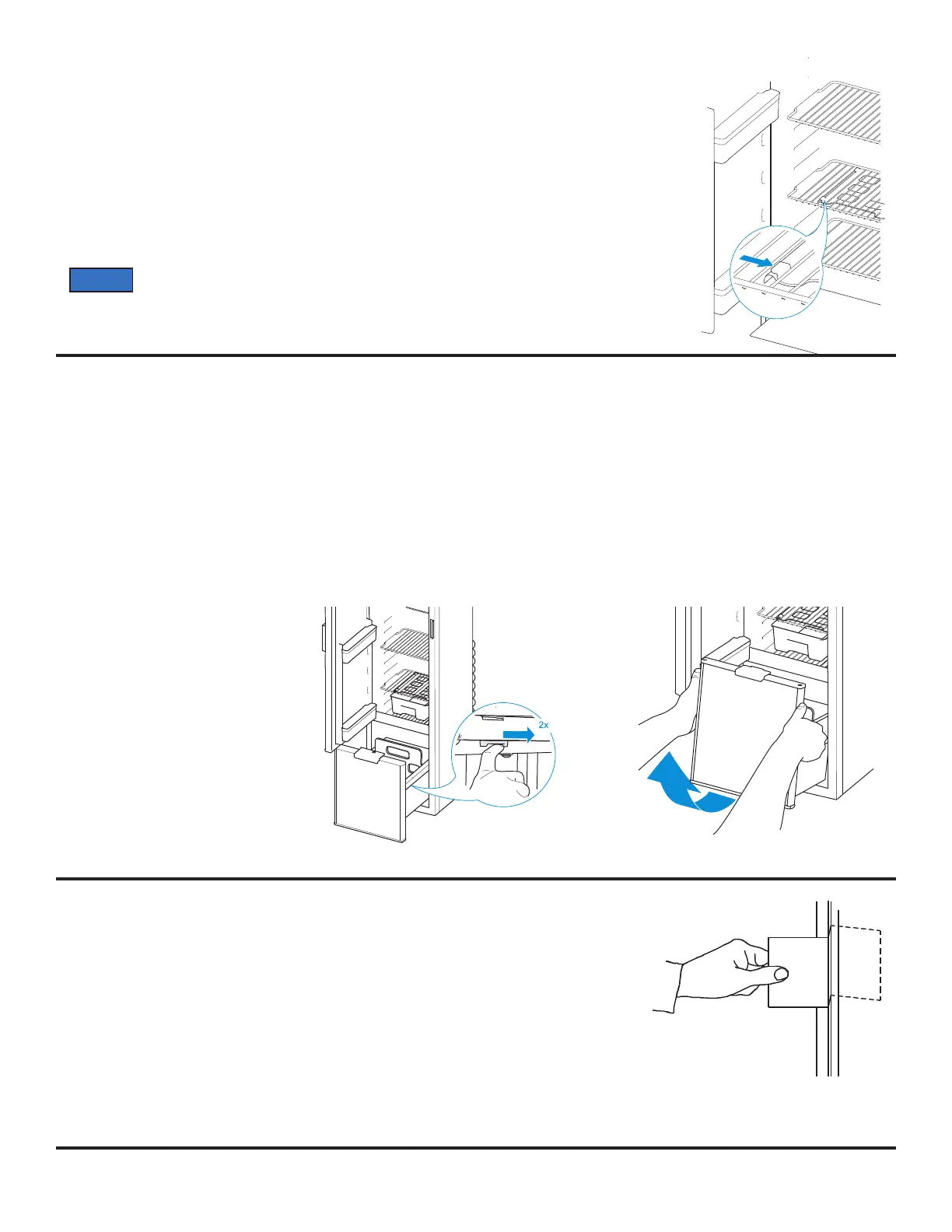 2x