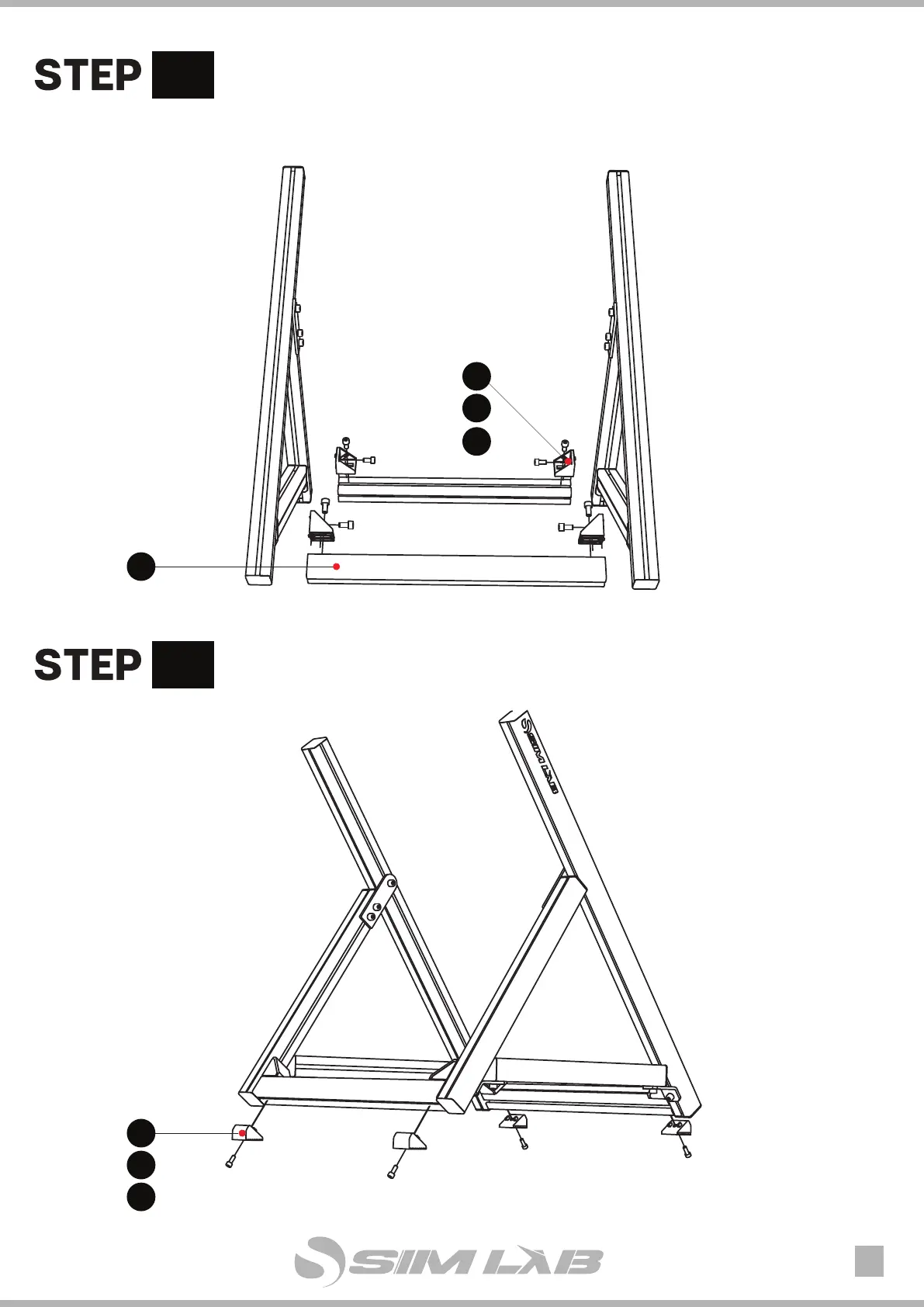 STEP

STEP

SIM LAB

SIM LAB