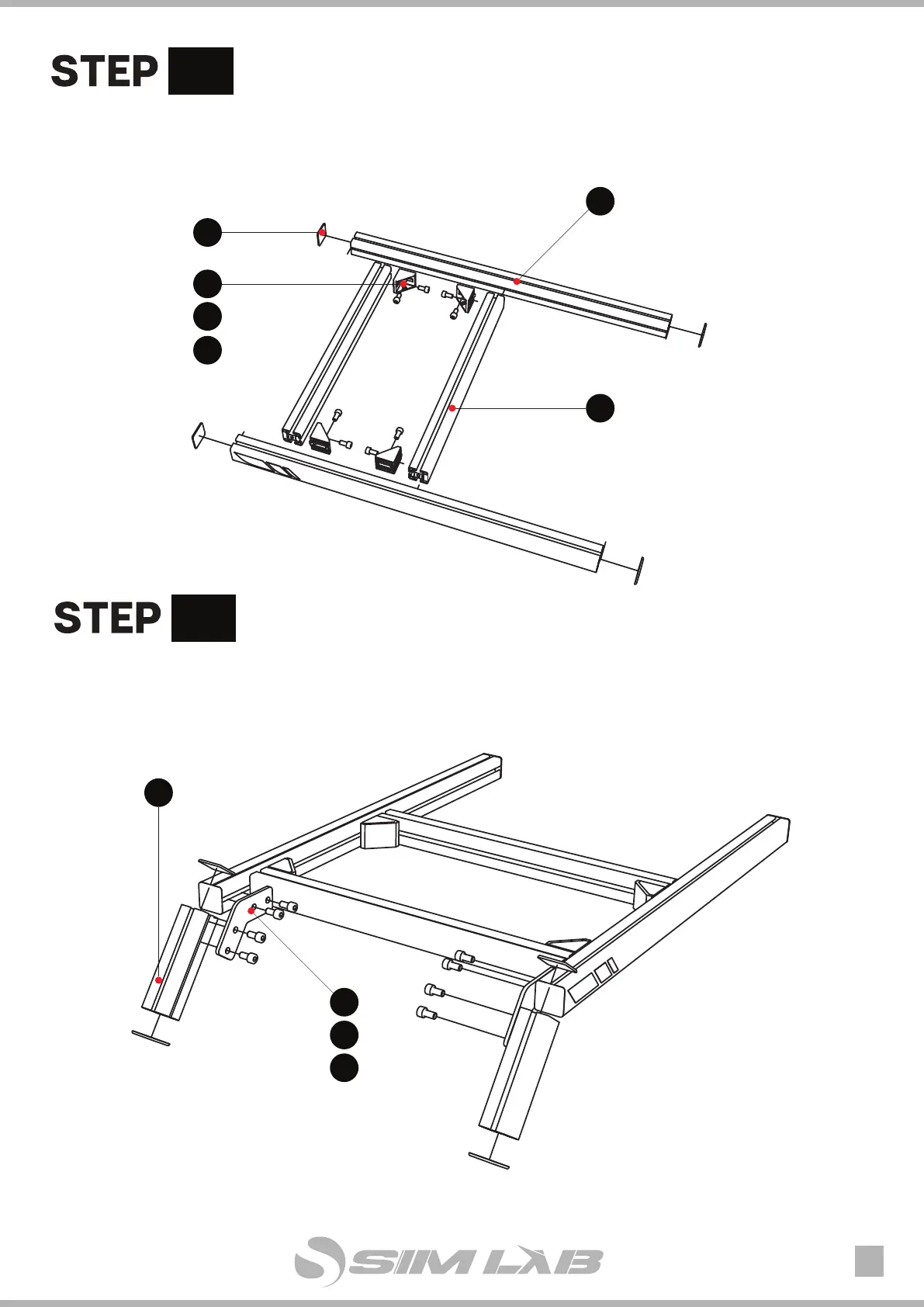 STEP

STEP

SIM LAB