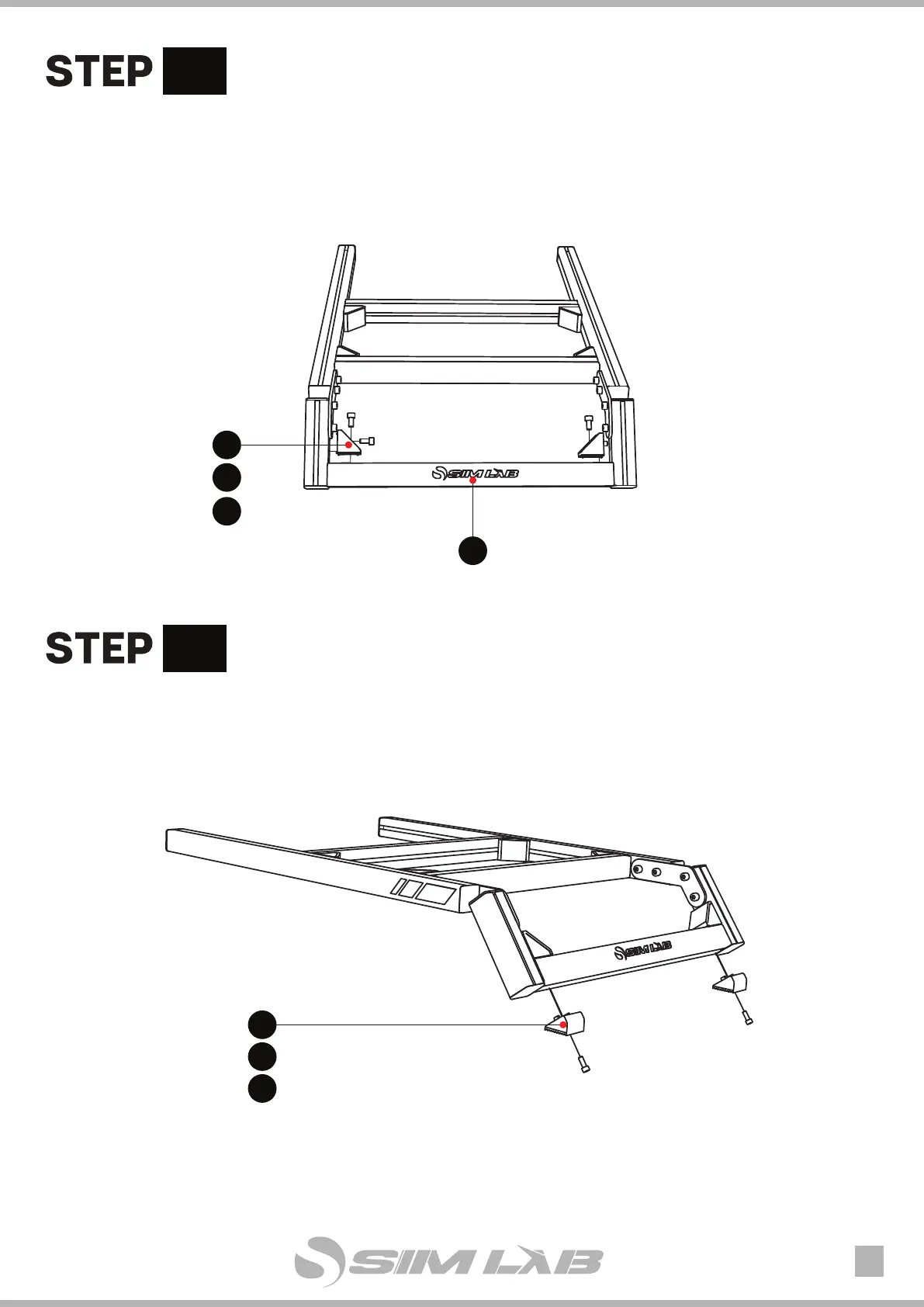 STEP

SIM LAB

STEP

SIM LAB

SIM LAB