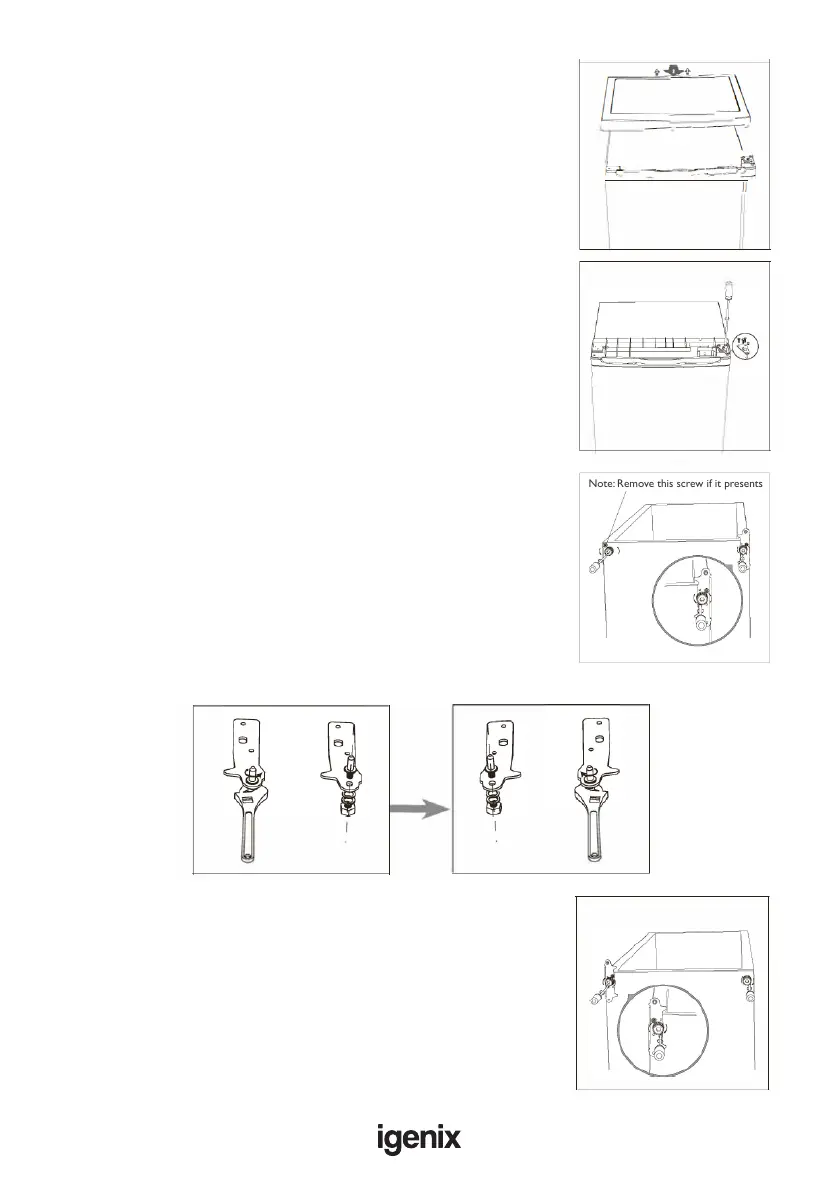 Note: Remove this screw if it presents

igenix