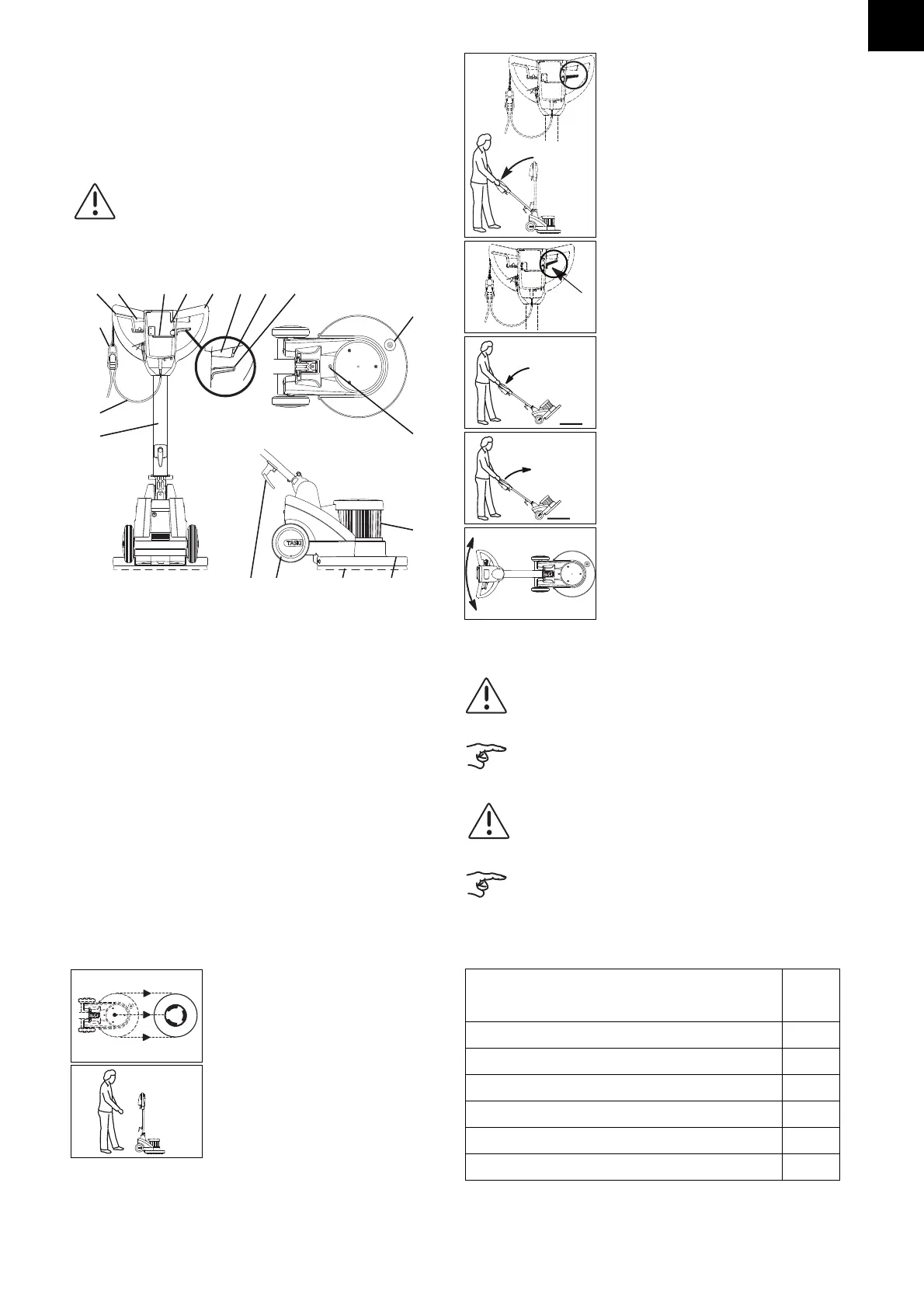 TASKI