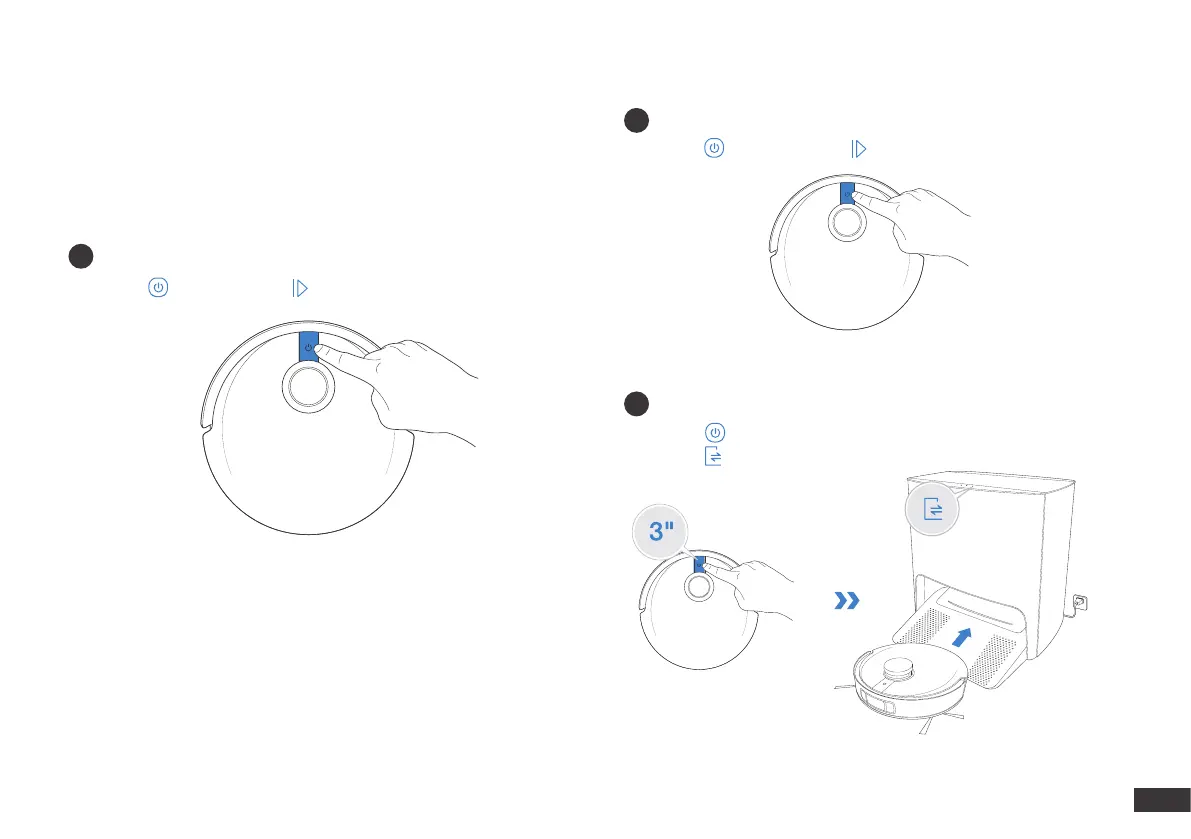 3"