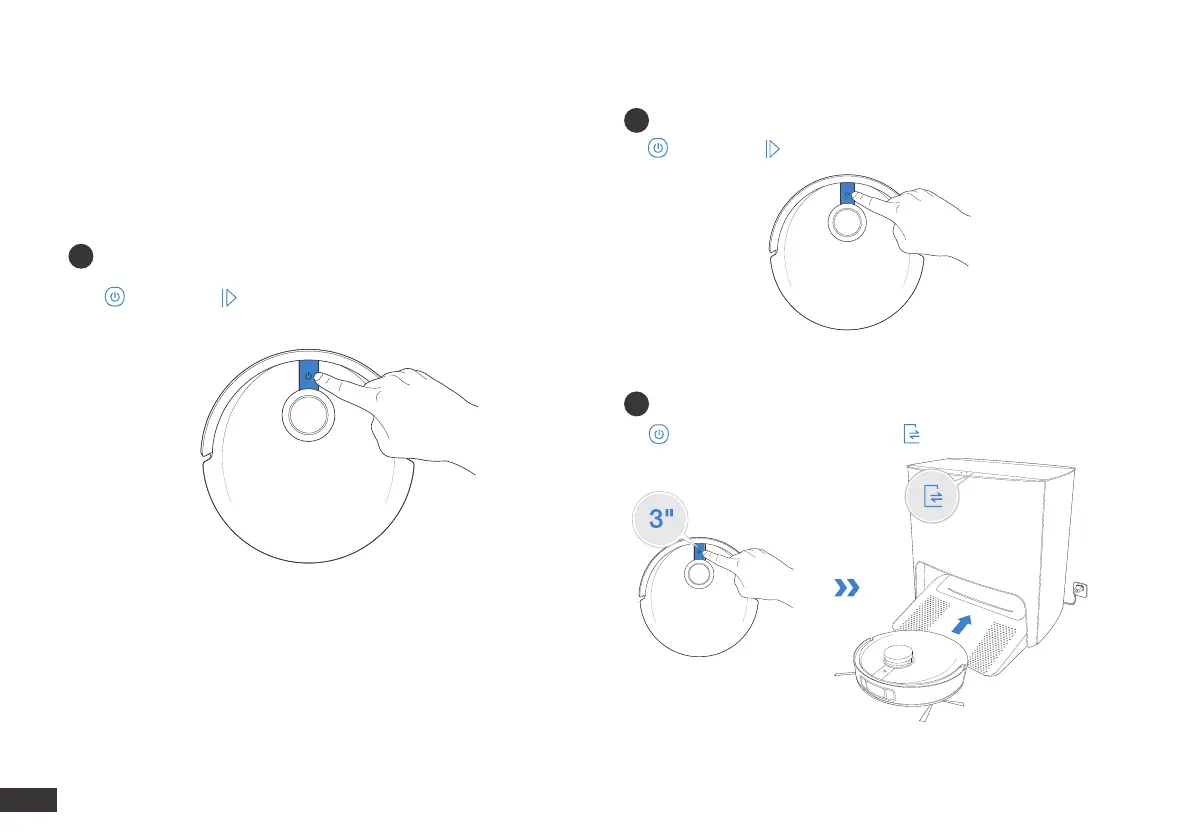 3"