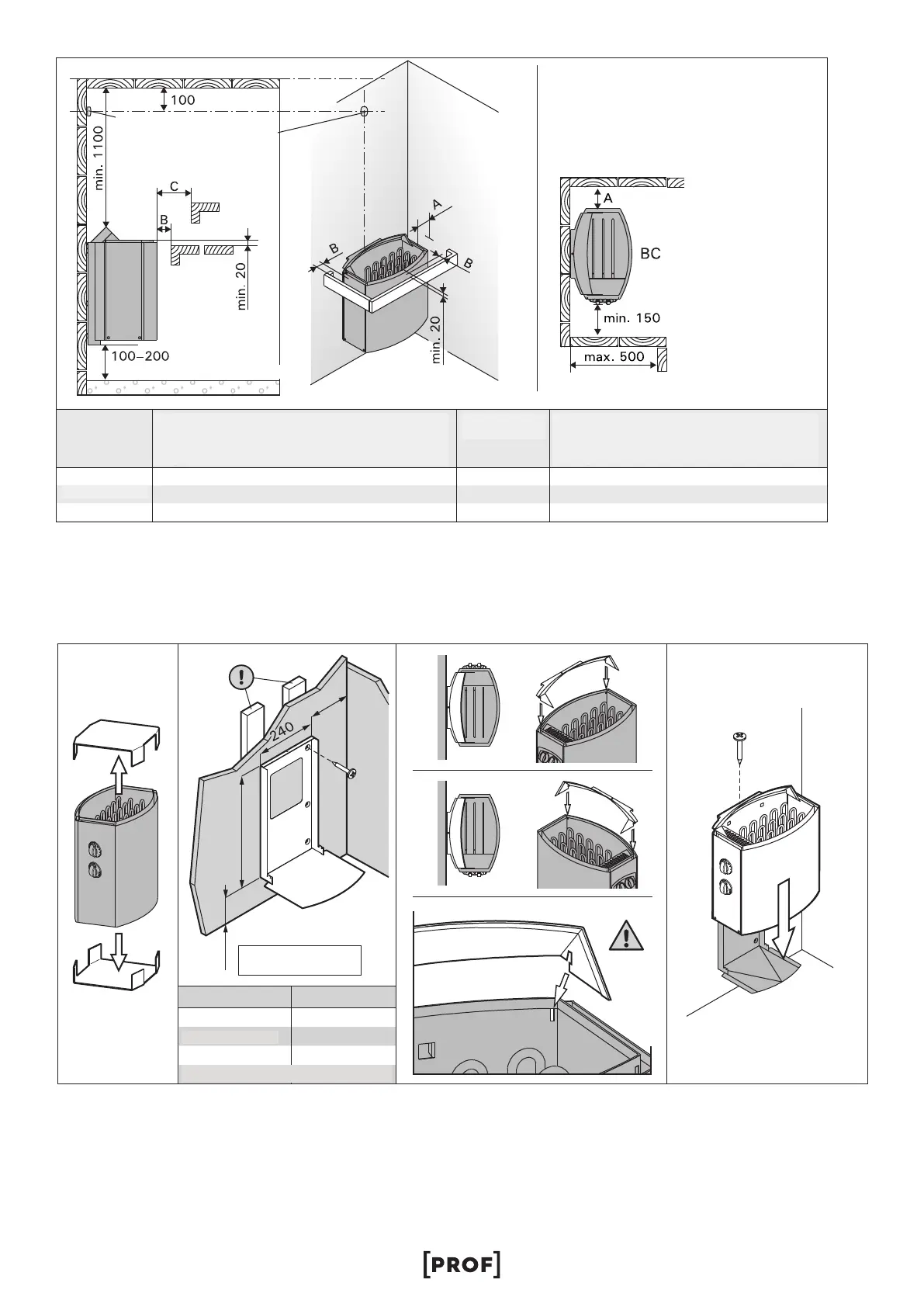 100

min. 1100

C

B

min. 20

100–200

A

B

B

min. 20

A

BC

min. 150

max. 500

240

[PROF]