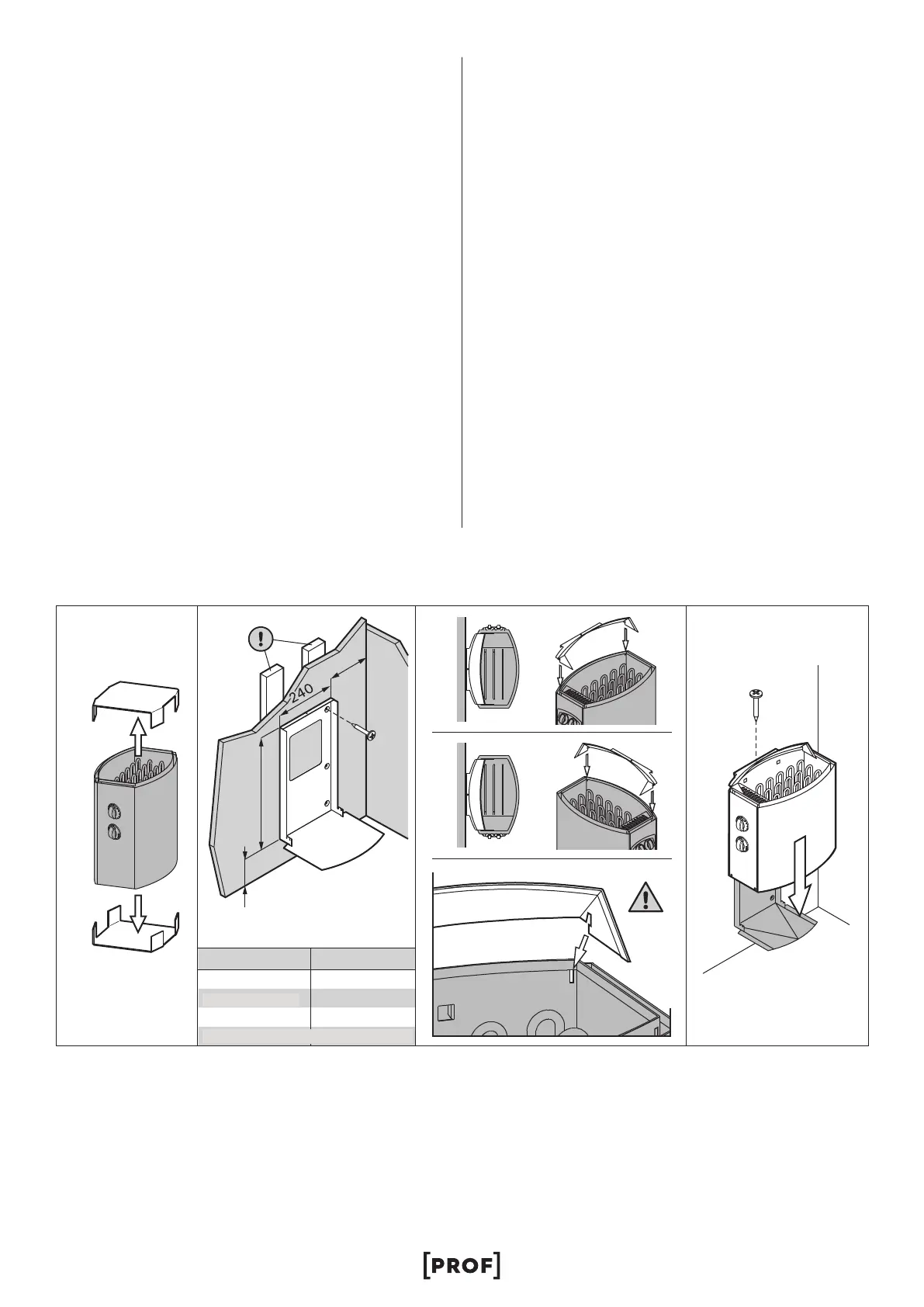 240

[PROF]