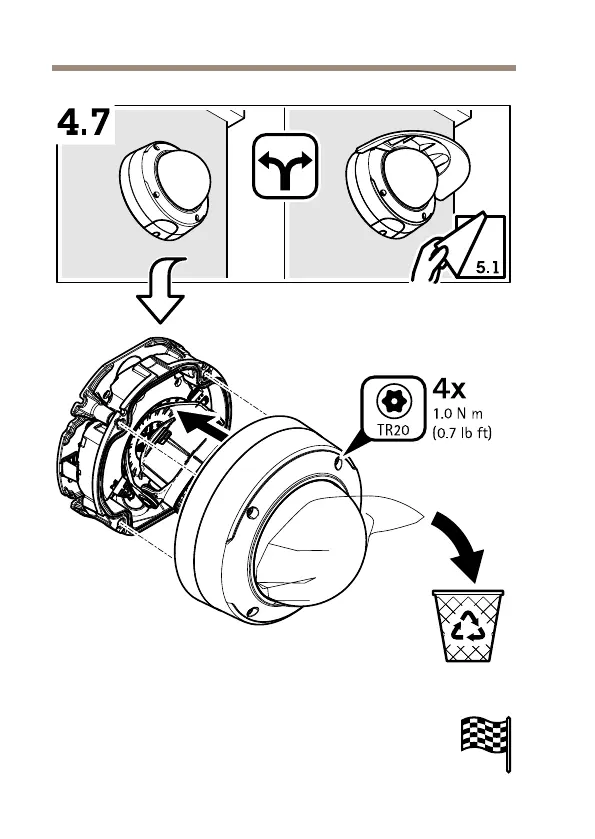 4.7

5.1

TR20

4x
1.0 N m
(0.7 lb ft)