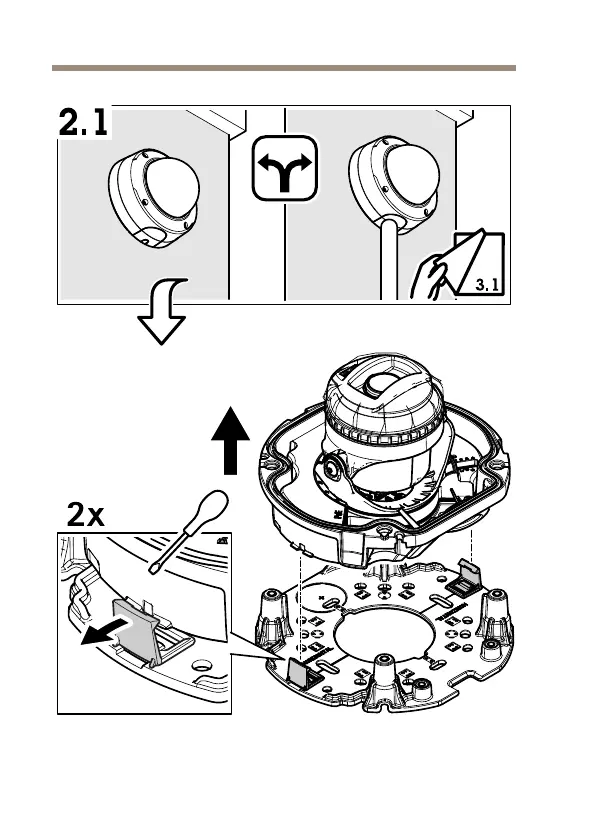 2.1

3.1

2x