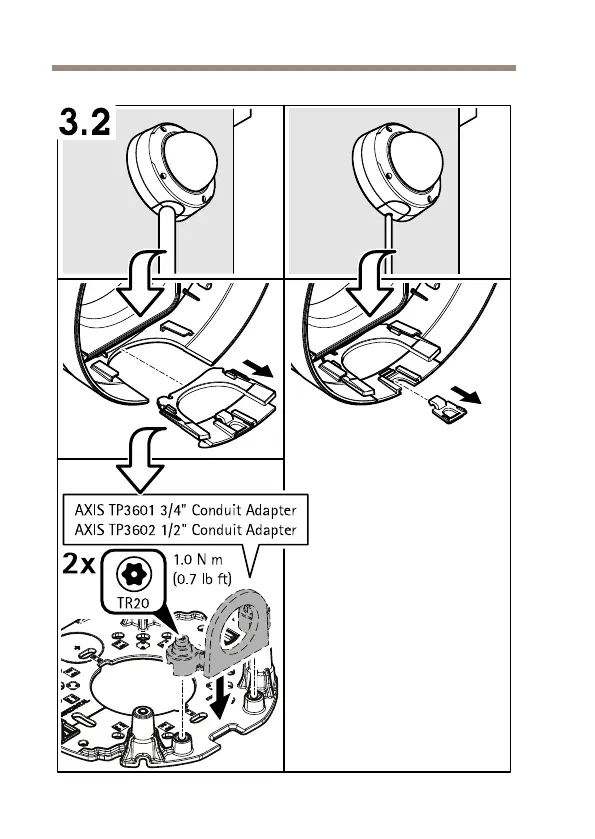 3.2

AXIS TP3601 3/4" Conduit Adapter
AXIS TP3602 1/2" Conduit Adapter

2x

TR20

1.0 N m
(0.7 lb ft)