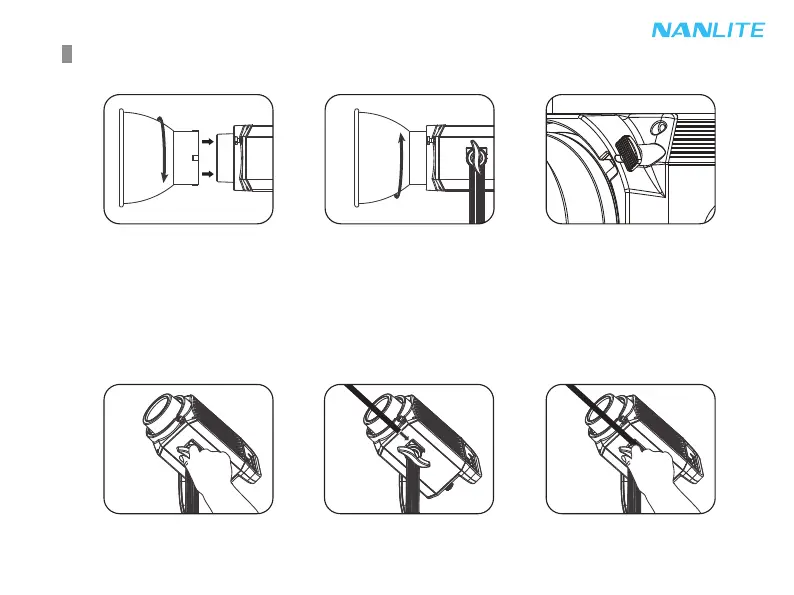 NANLITE