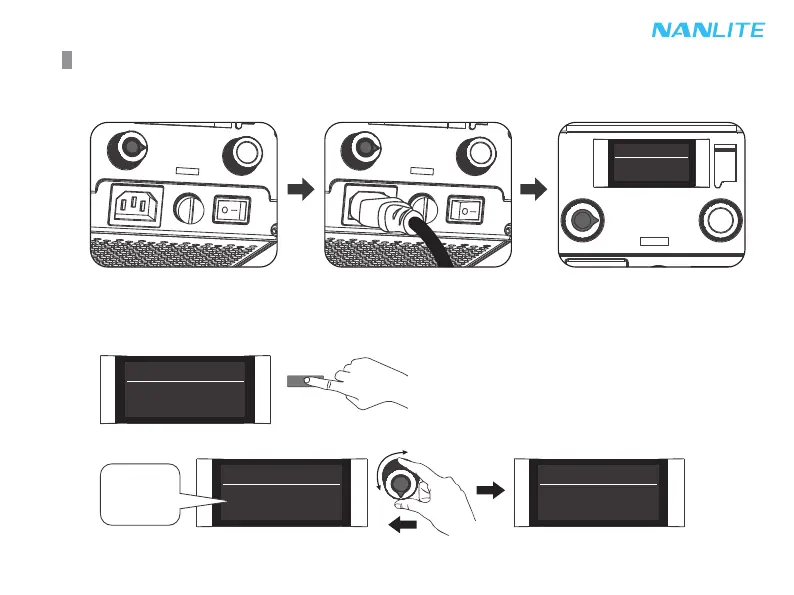 NANLITE