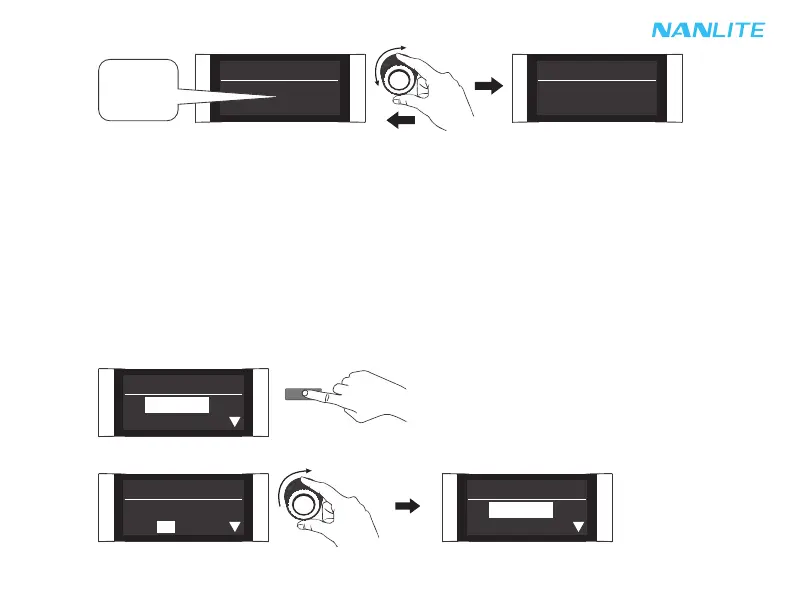 NANLITE