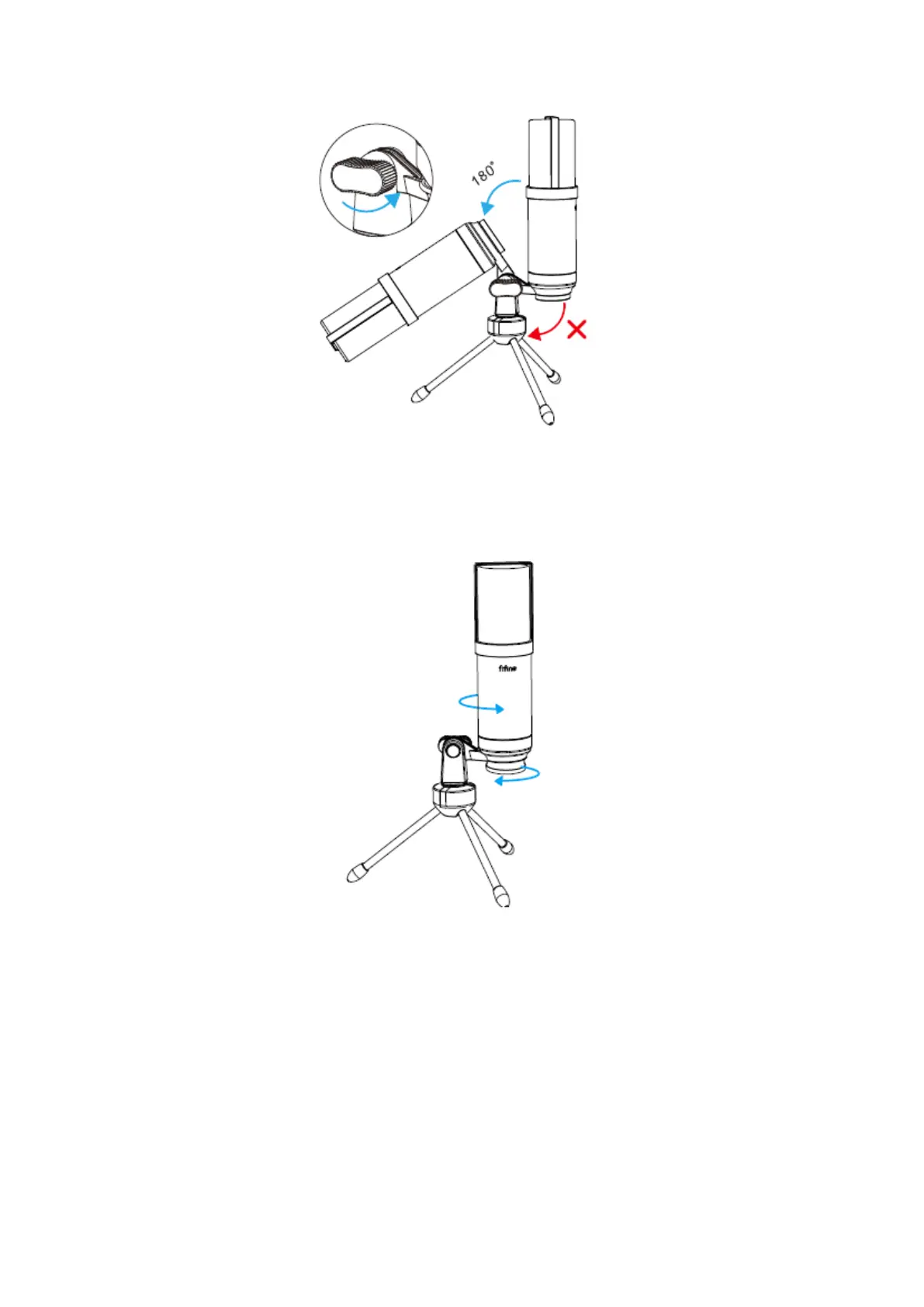 180°

fifine