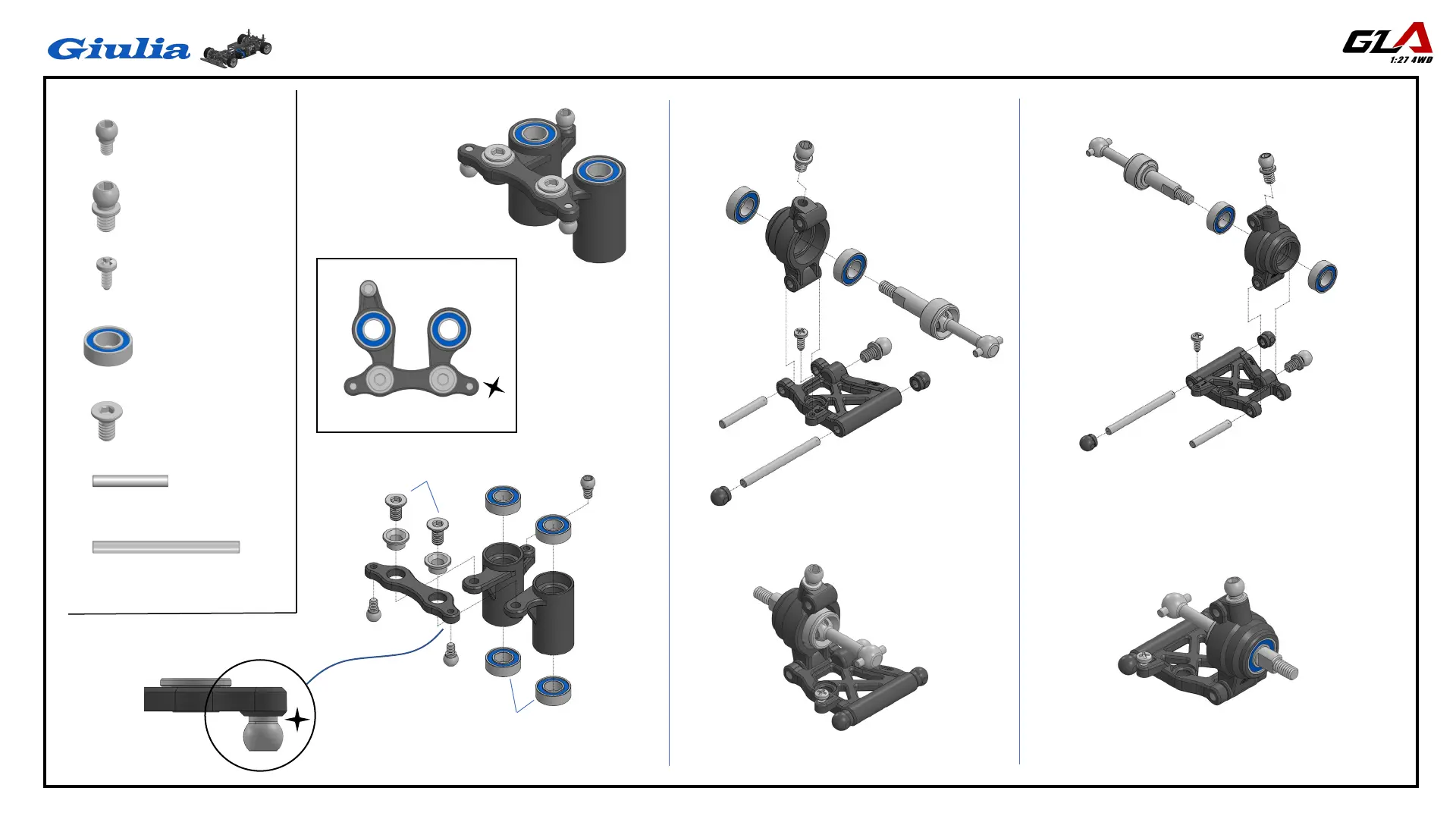 Giulia

GLA
1:27 4WD