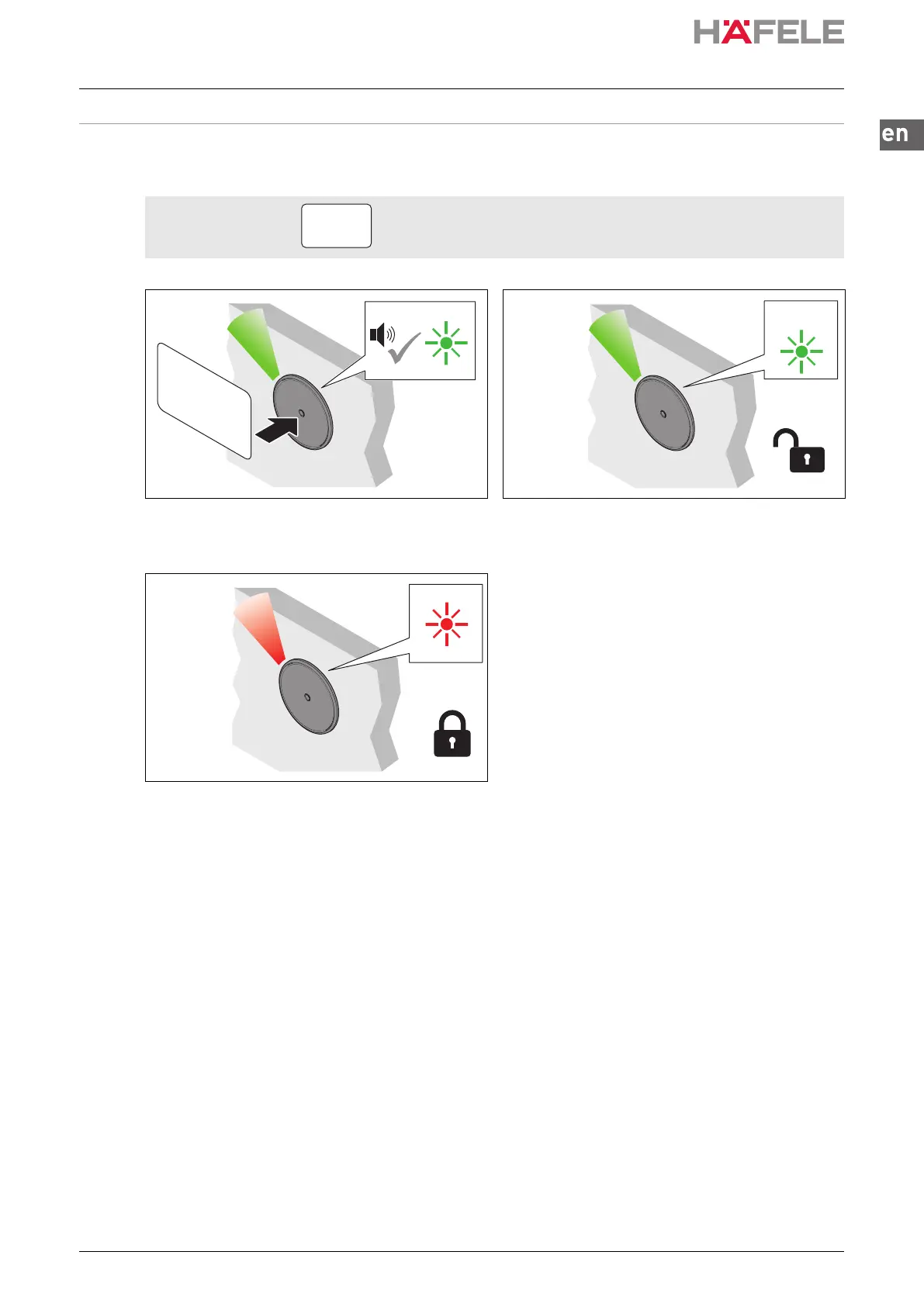 HÄFELE

en