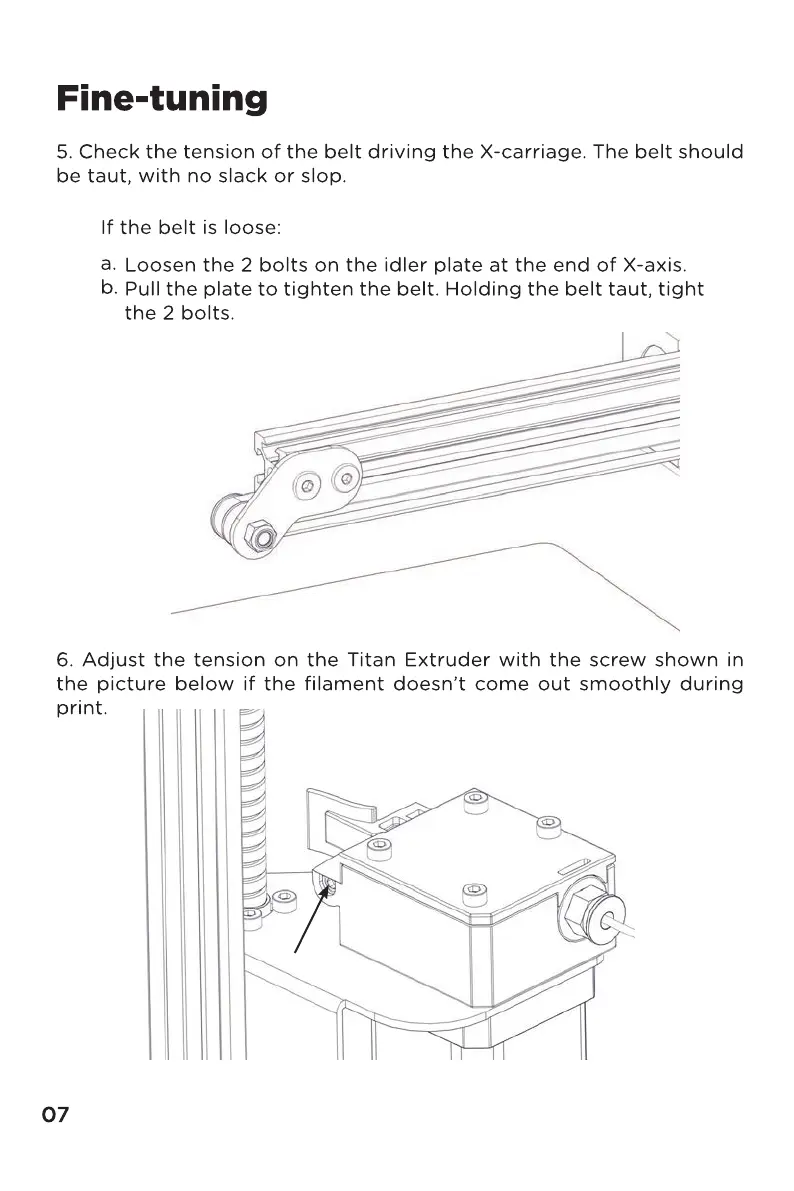 Fine-tuning

5. Check the tension of the belt driving the X-carriage. The belt should be taut, with no slack or slop.

If the belt is loose:

a. Loosen the 2 bolts on the idler plate at the end of X-axis.
b. Pull the plate to tighten the belt. Holding the belt taut, tight the 2 bolts.

6. Adjust the tension on the Titan Extruder with the screw shown in the picture below if the filament doesn't come out smoothly during print.

07