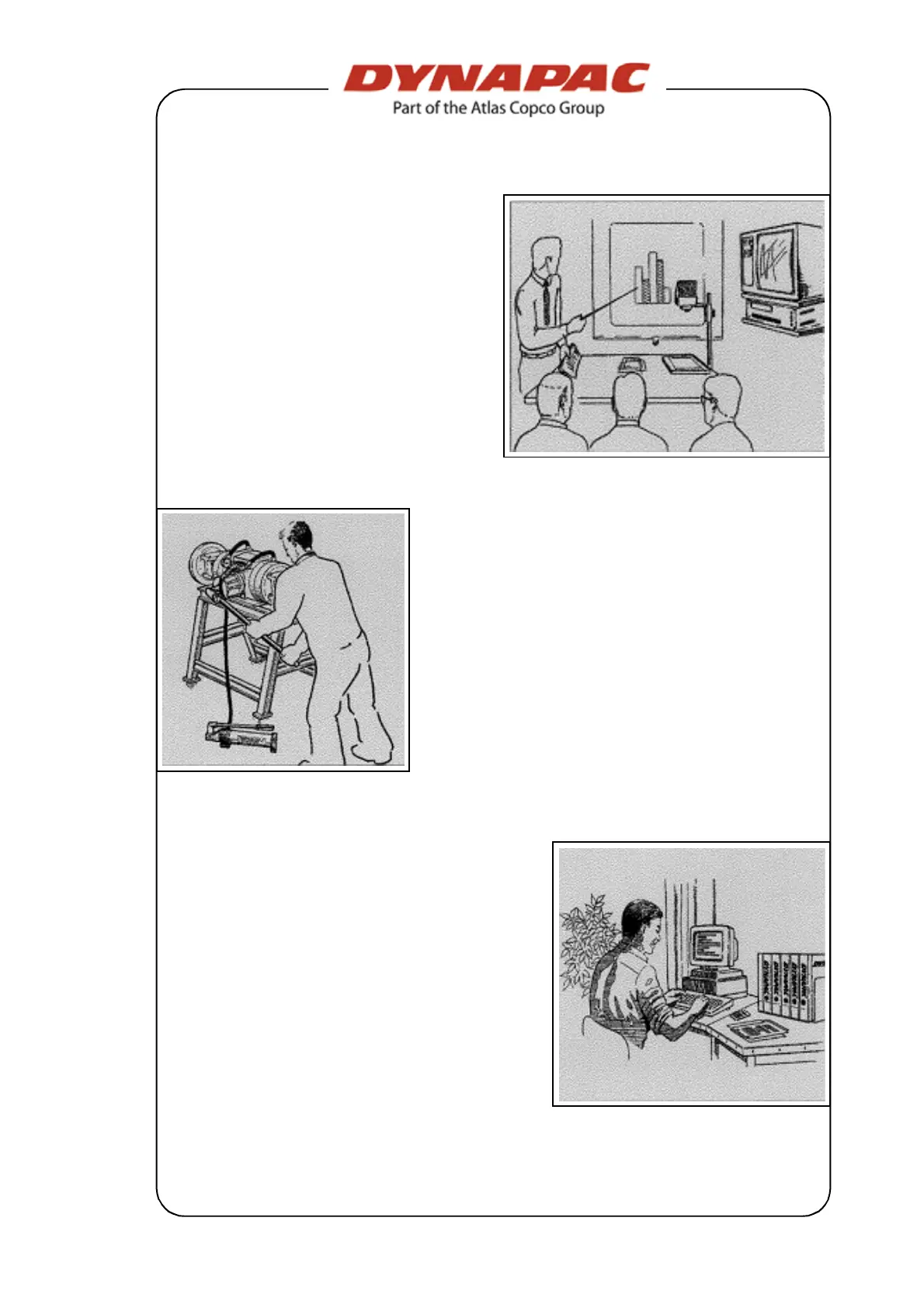 DYNAPAC
Part of the Atlas Copco Group