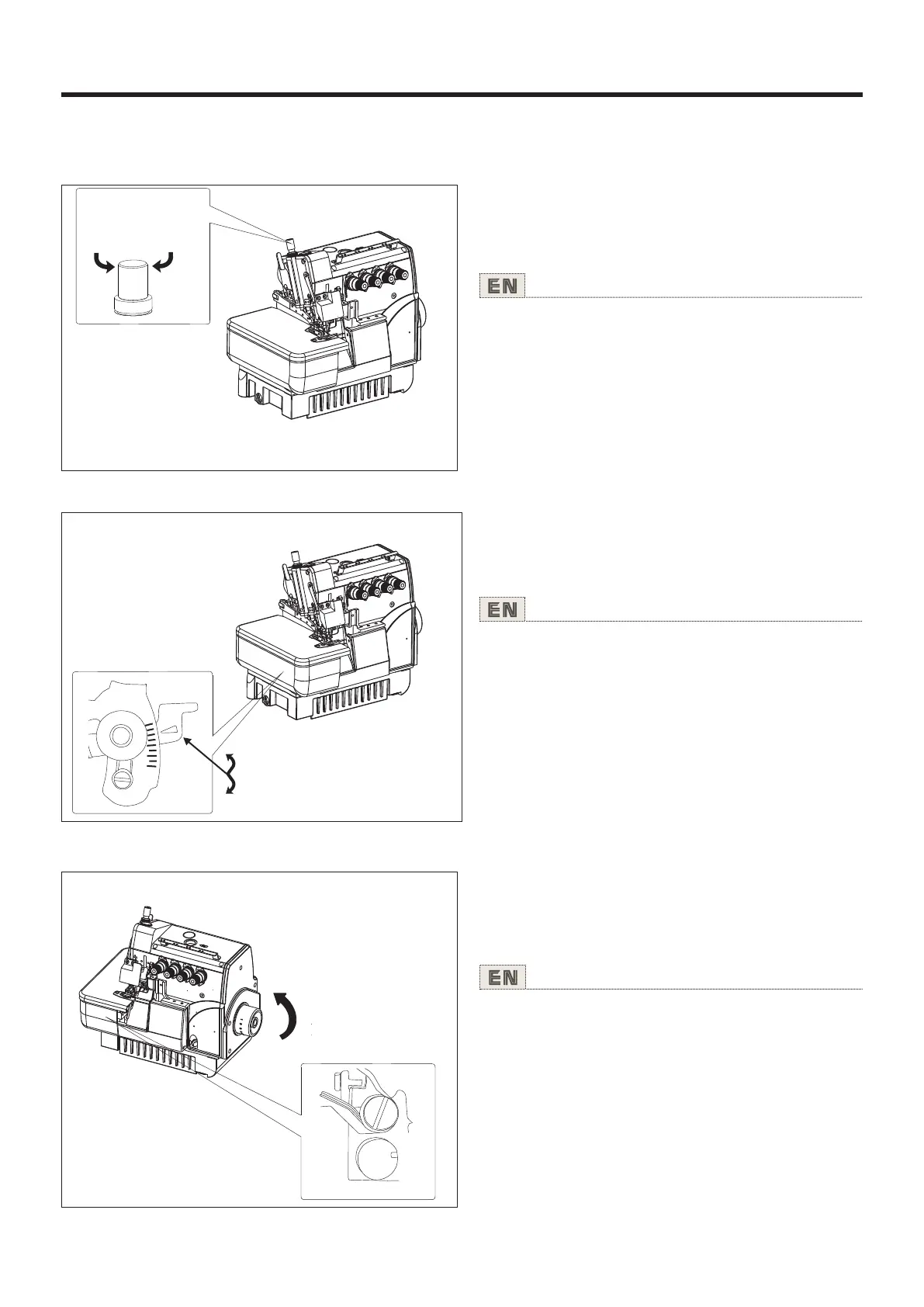 EN

EN

EN