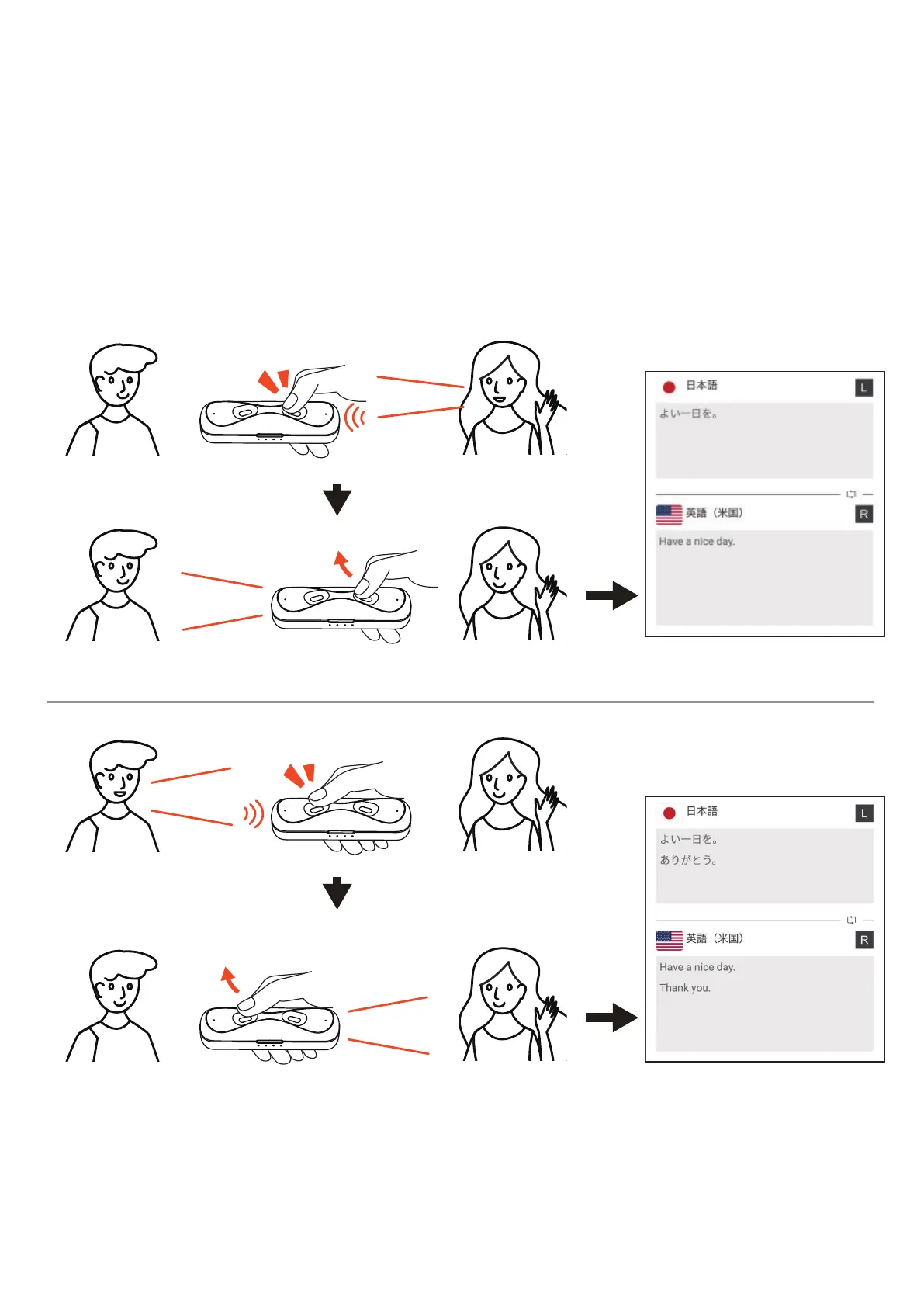 日本語 L

よい一日を。

英語（米国） R

Have a nice day.

日本語 L

よい一日を。

ありがとう。

英語（米国） R

Have a nice day.

Thank you.