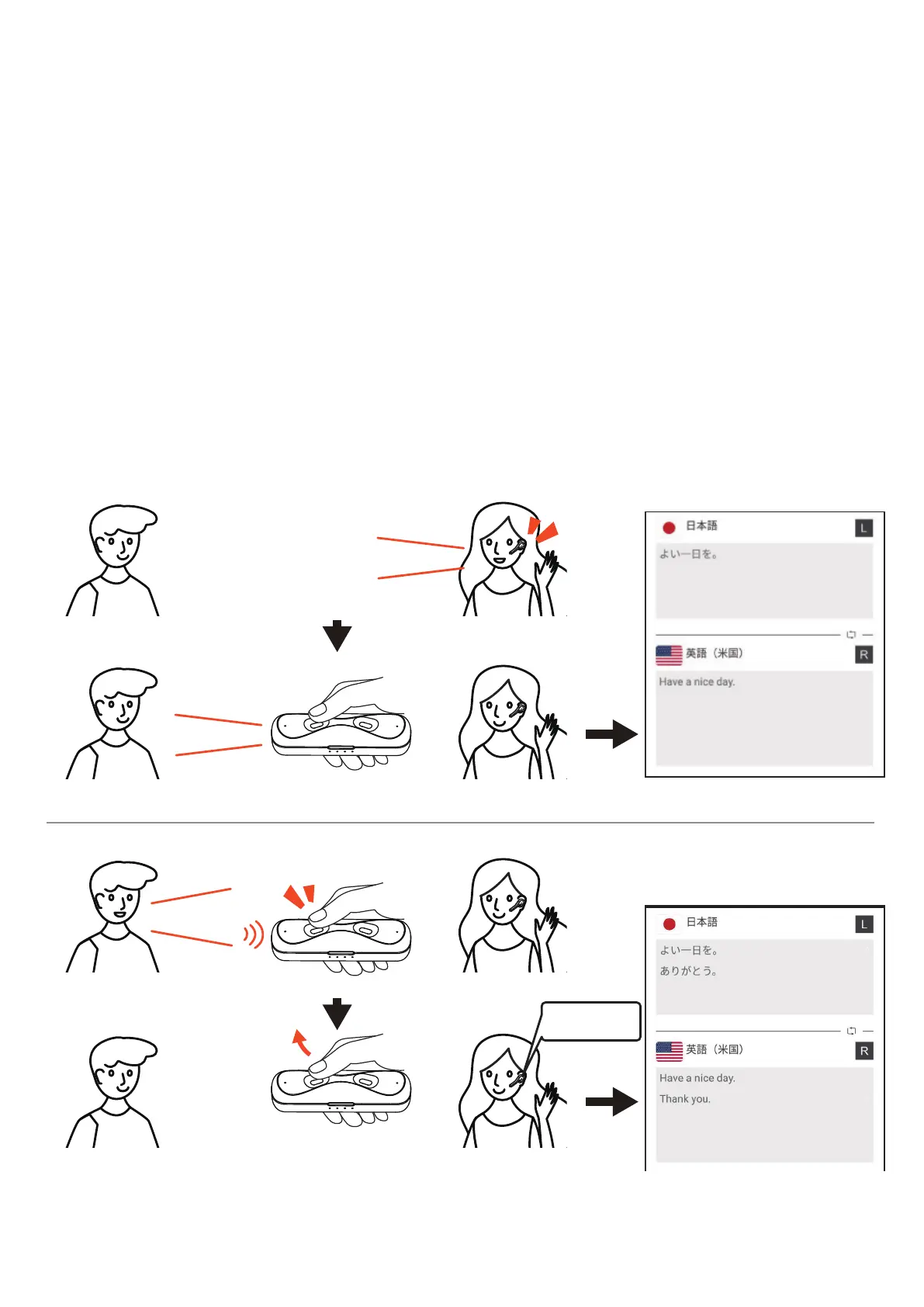 日本語 L

よい一日を。

英語（米国） R

Have a nice day.

日本語 L

よい一日を。

ありがとう。

英語（米国） R

Have a nice day.

Thank you.