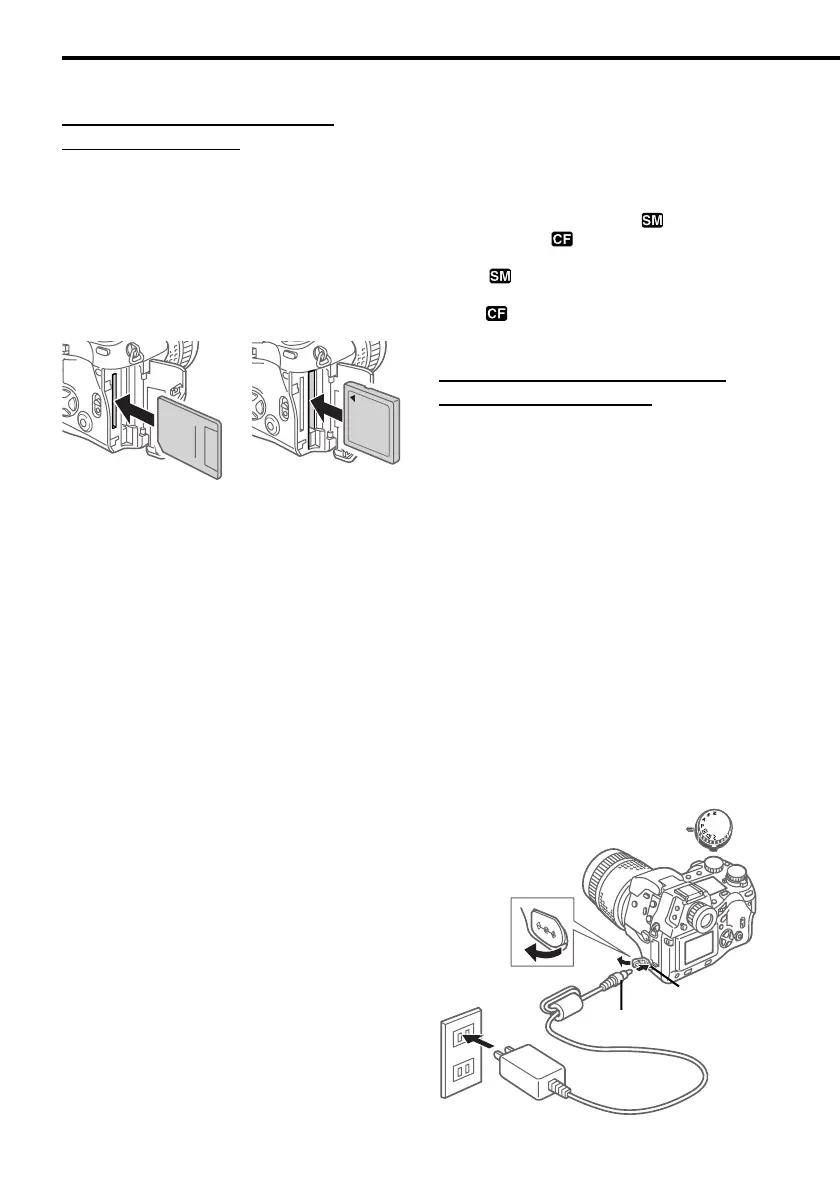 SM

CF

SM

CF