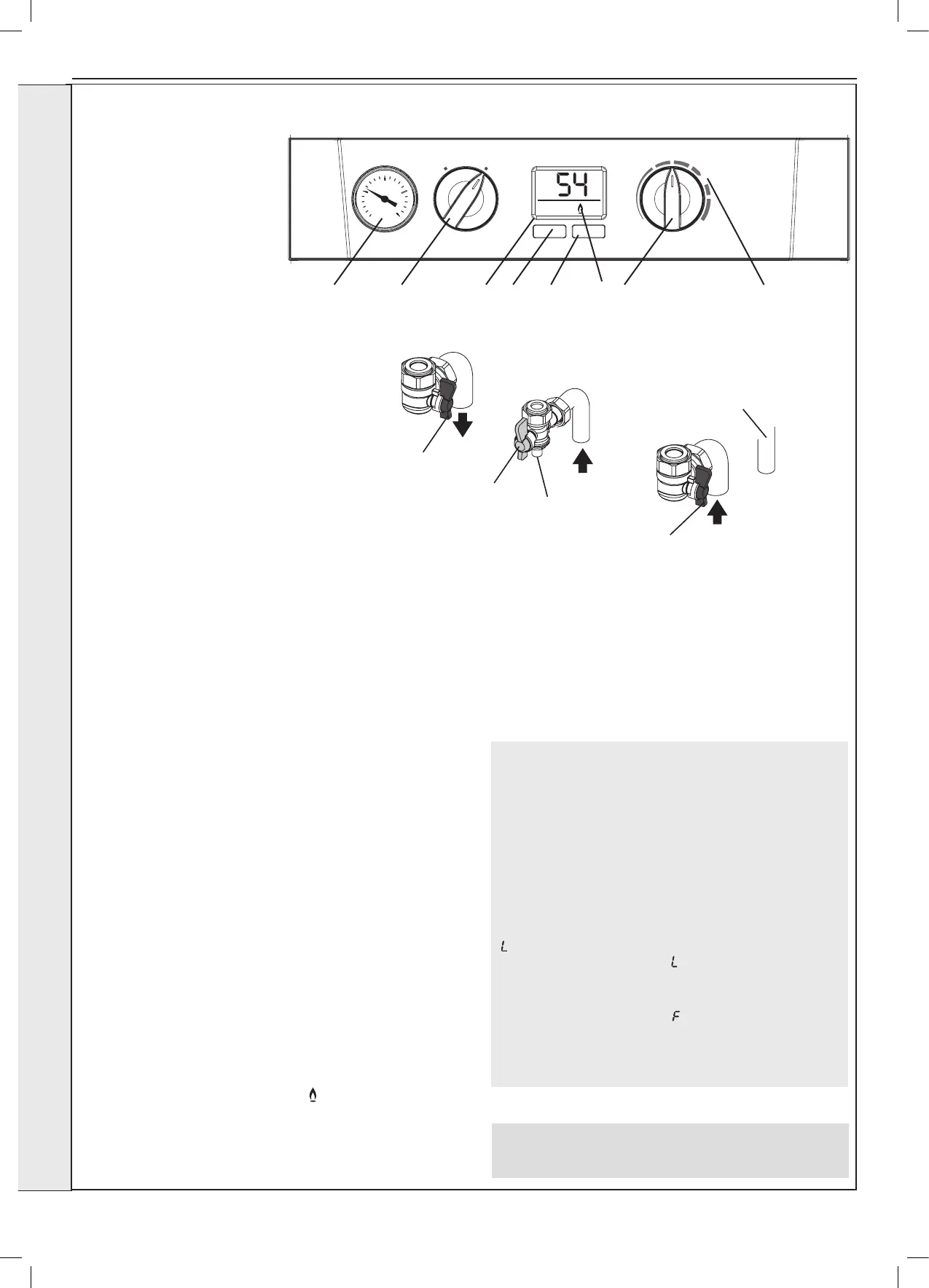 54

L

L

F