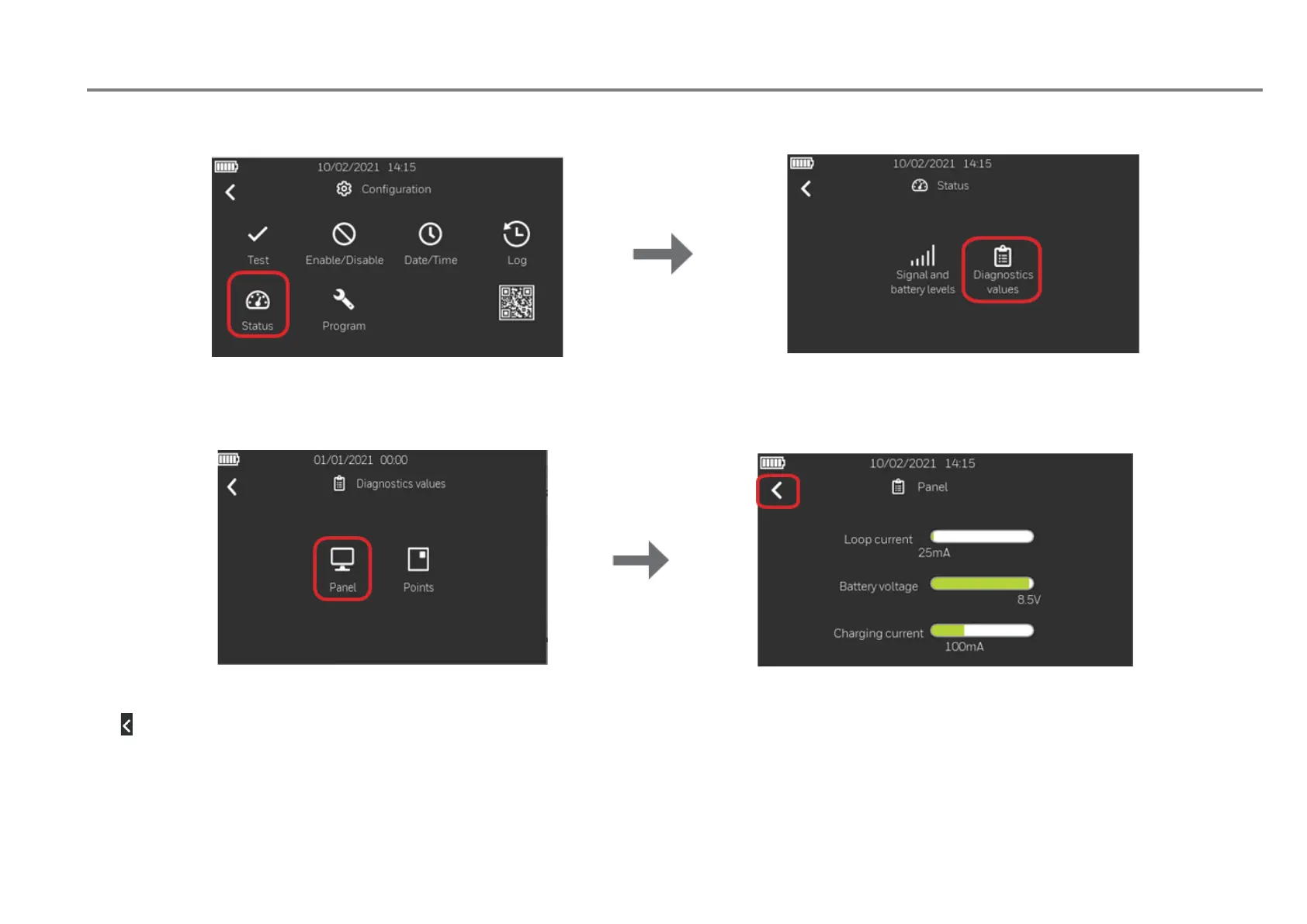 10/02/2021 14:15
Configuration
Test
Enable/Disable
Date/Time
Log
Status
Program

10/02/2021 14:15
Status
Signal and battery levels
Diagnostics values

01/01/2021 00:00
Diagnostics values
Panel
Points

10/02/2021 14:15
Panel
Loop current
25mA
Battery voltage
8.5V
Charging current
100mA