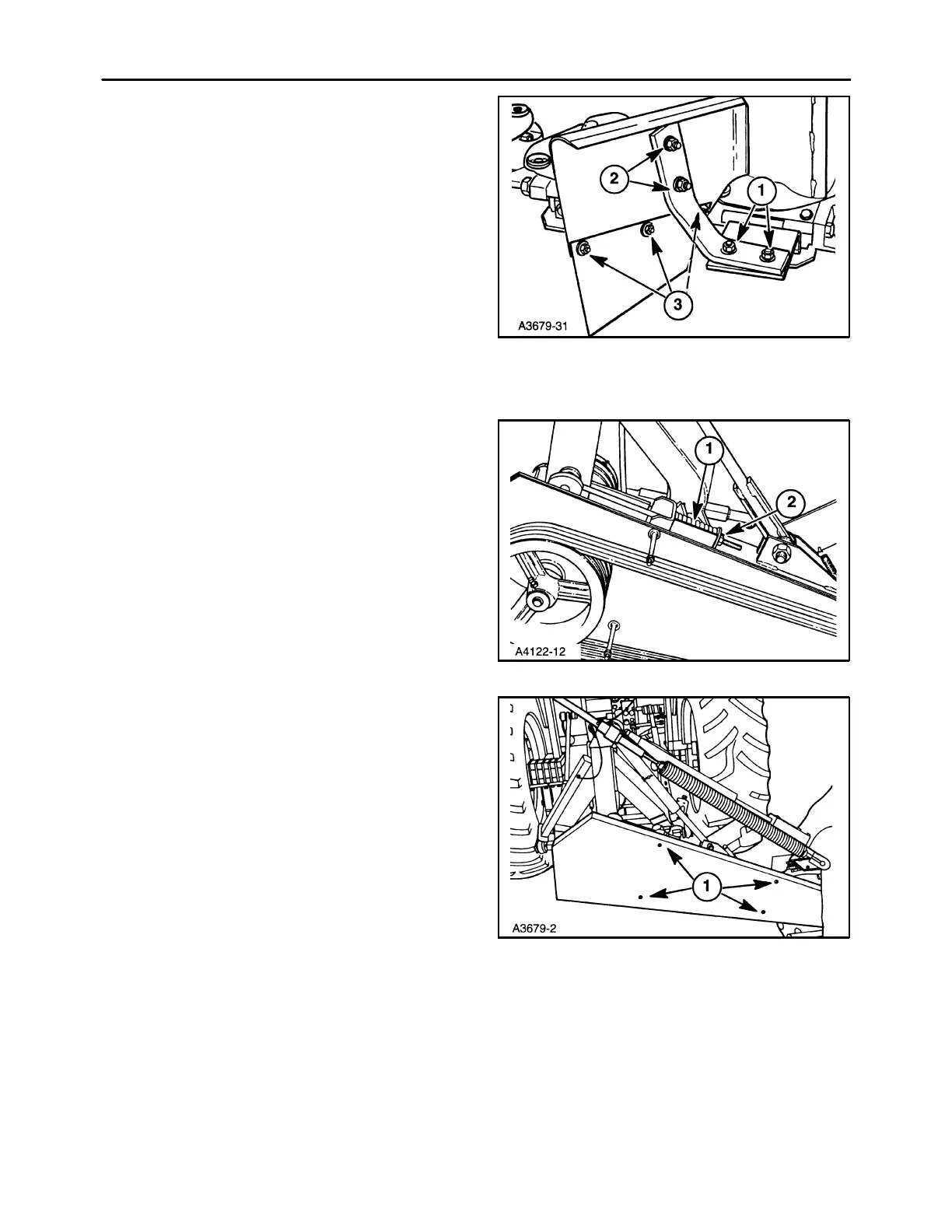 2
1
3
A3679-31

1
2
A4122-12

1
A3679-2