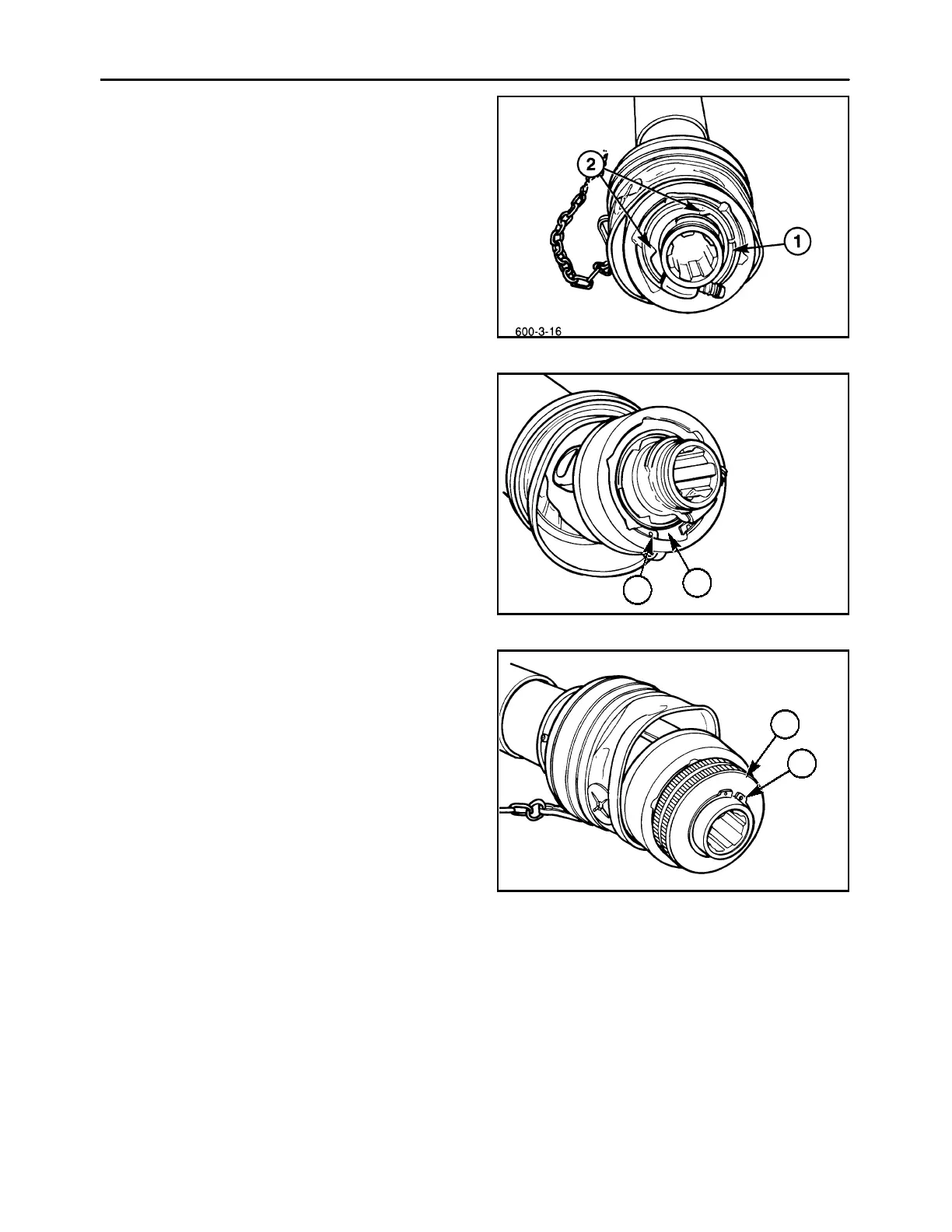 2

1

600-3-16