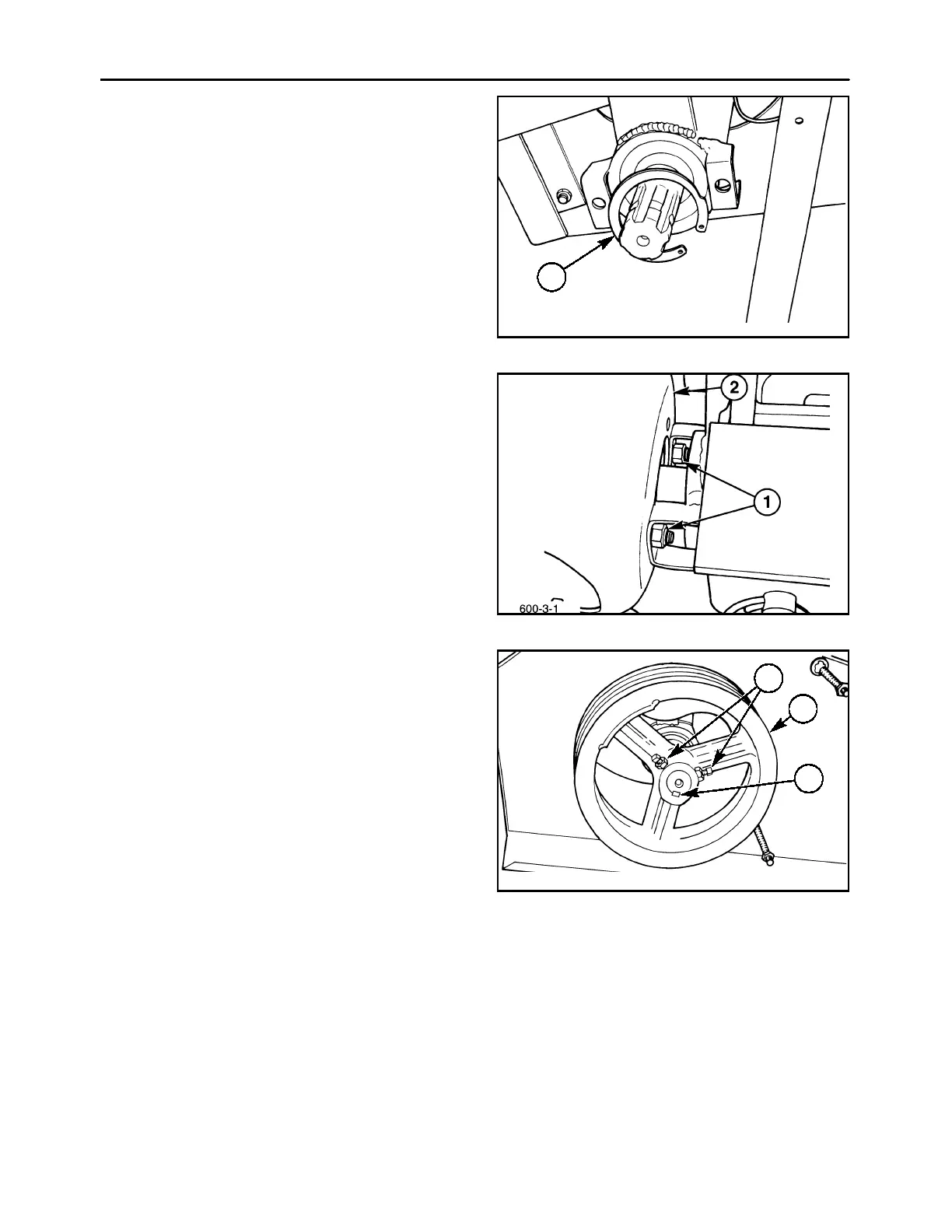 2

1

600-3-1