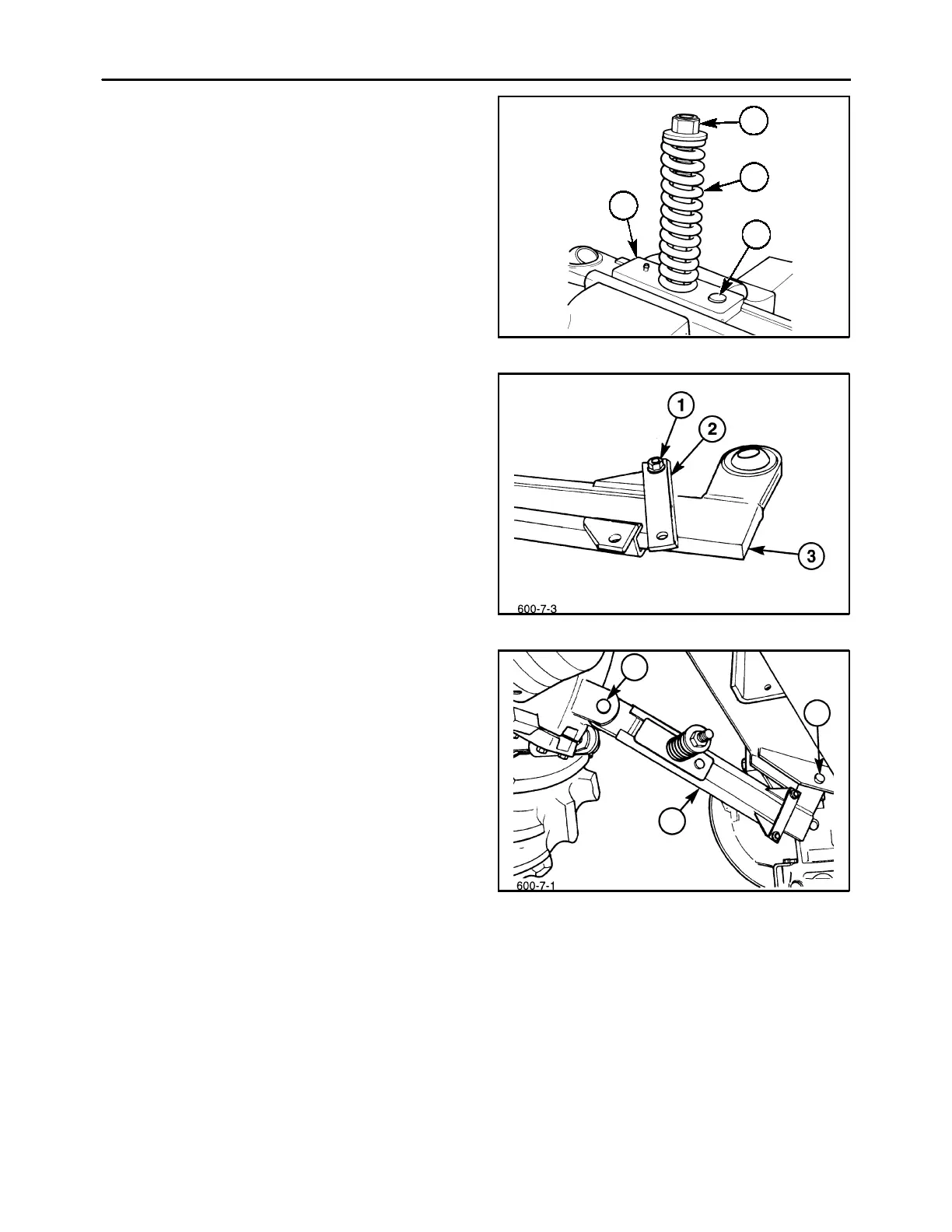 1
2
3

600-7-3

600-7-1