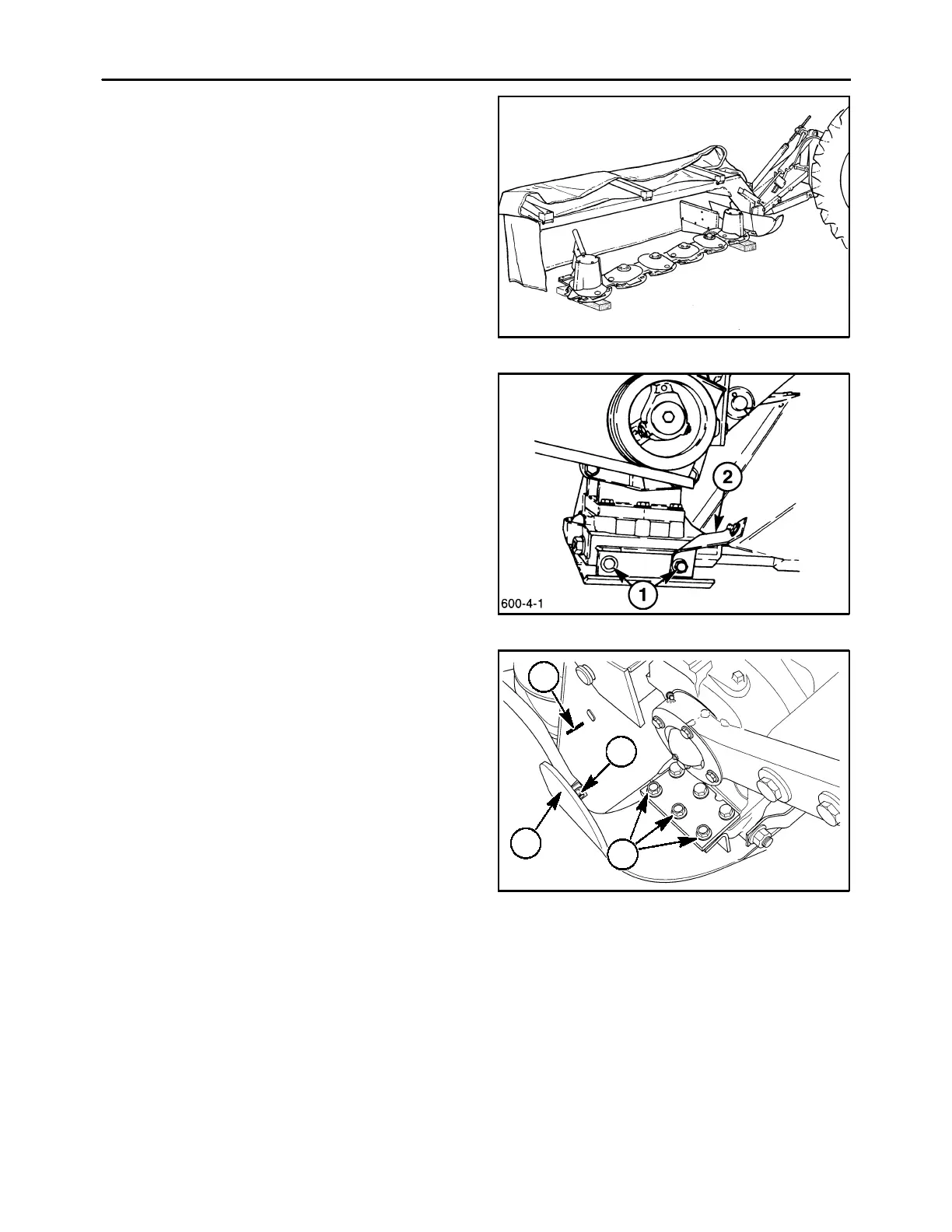 2

1

600-4-1