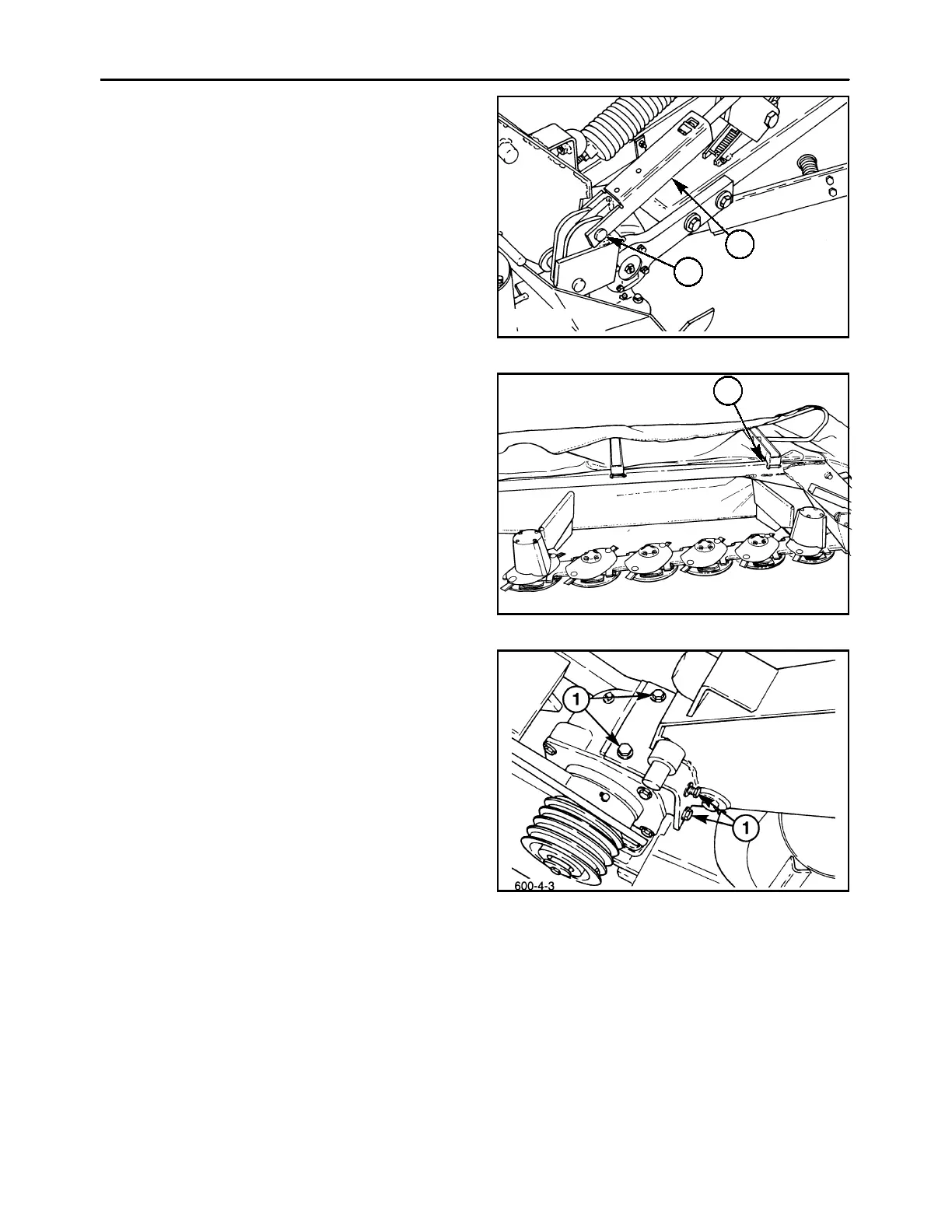 1

1

600-4-3