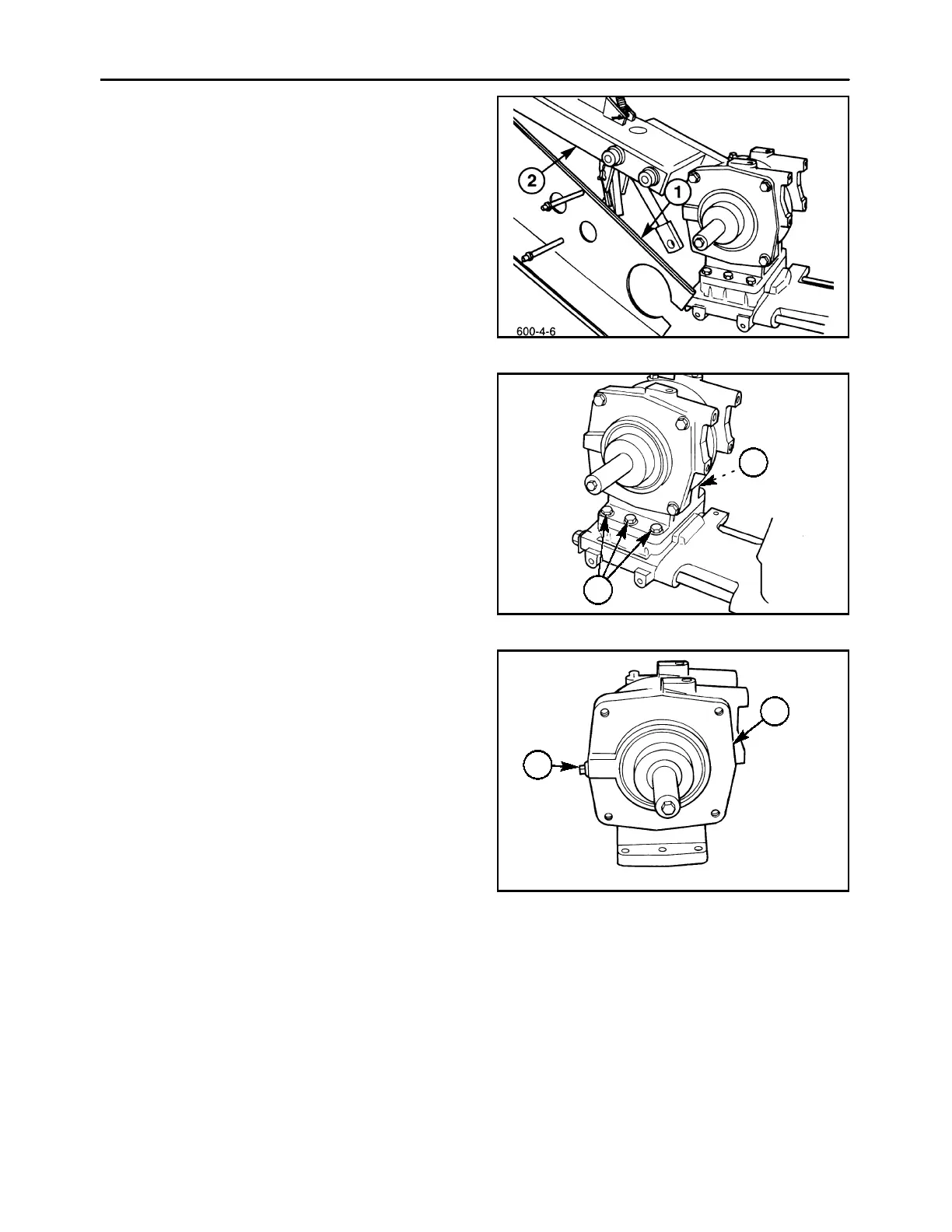 2

1

600-4-6