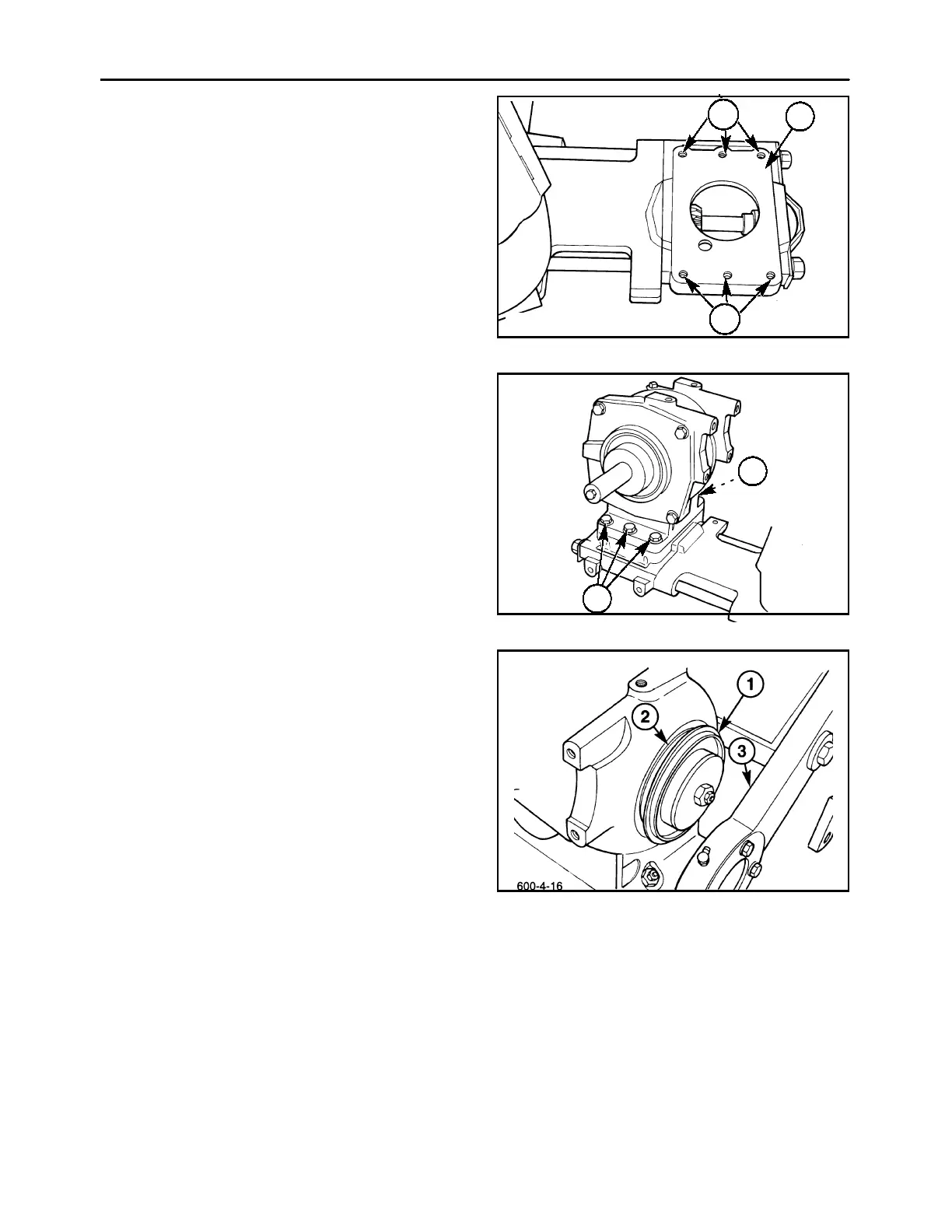 1

2

3

600-4-16