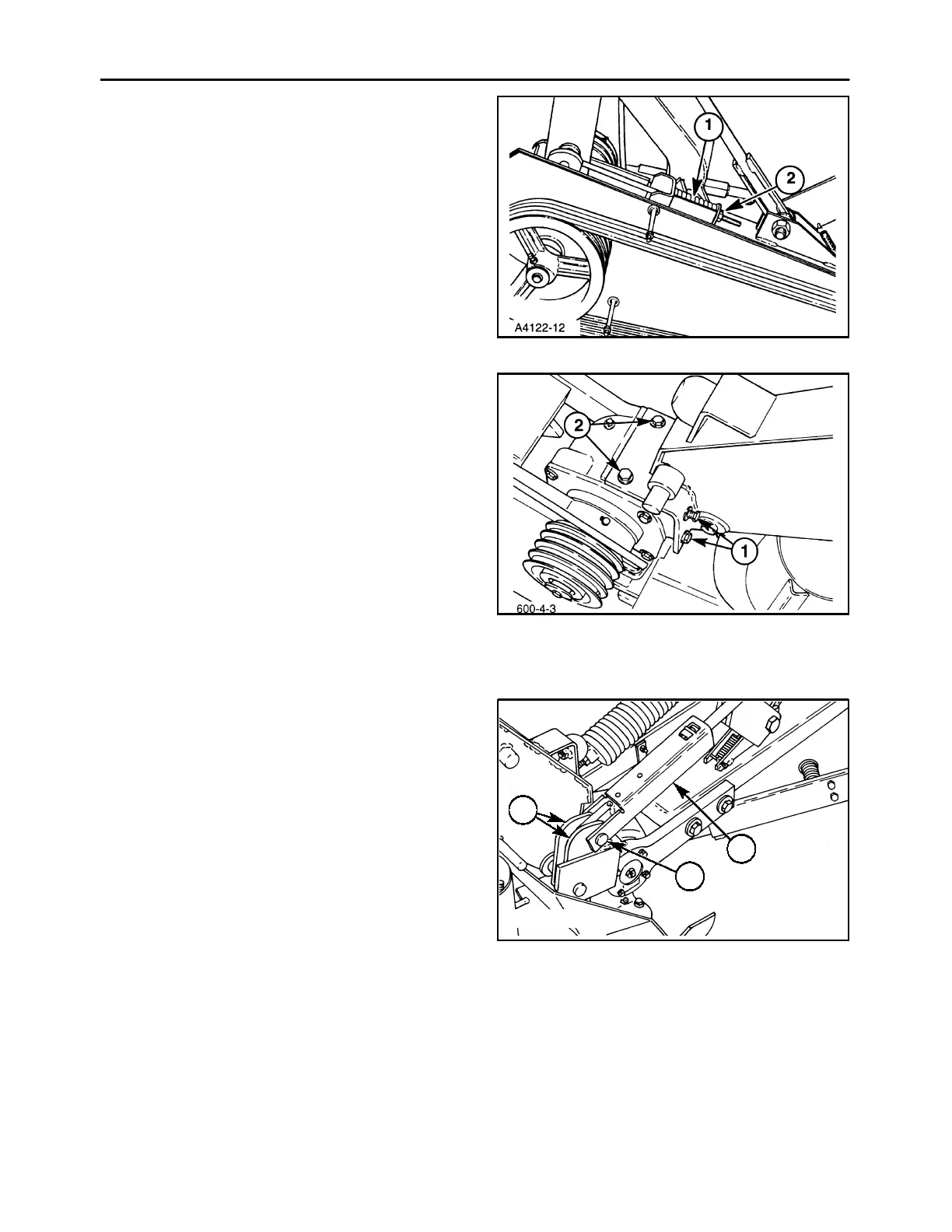 1
2
A4122-12

2
1
600-4-3